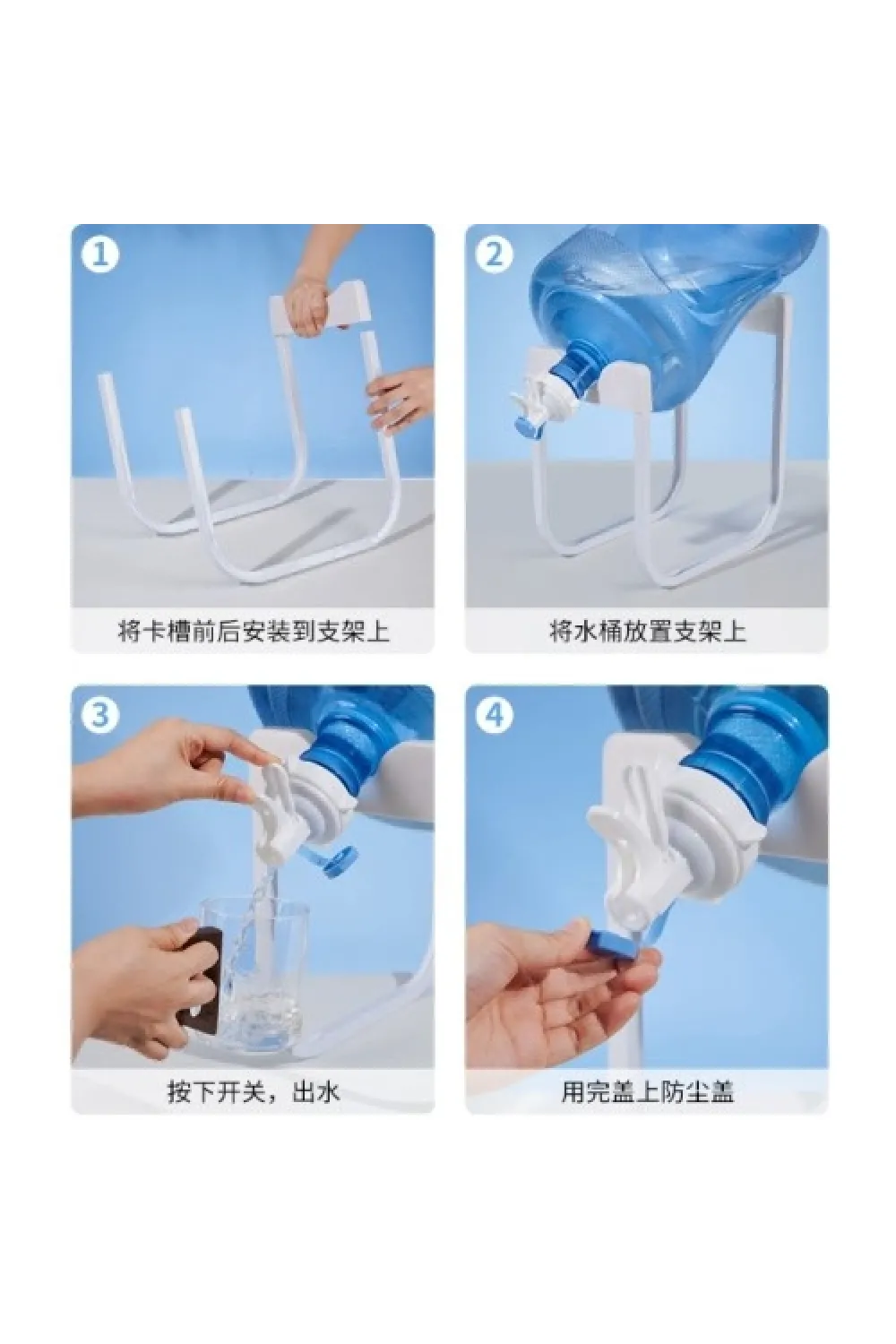 1

将卡槽前后安装到支架上

2

将水桶放置支架上

3

按下开关，出水

4

用完盖上防尘盖