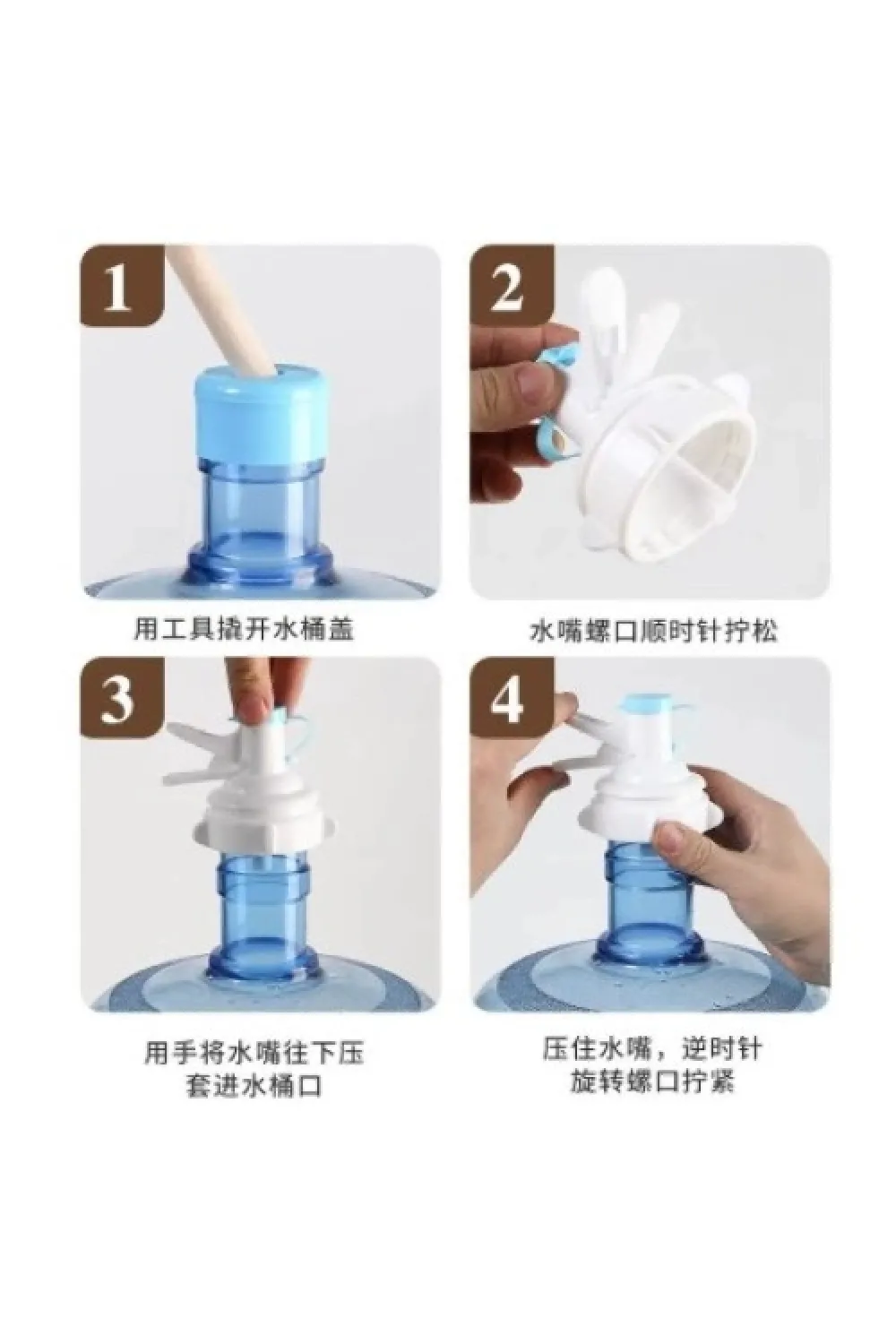 1

用工具撬开水桶盖

2

水嘴螺口顺时针拧松

3

用手将水嘴往下压
套进水桶口

4

压住水嘴，逆时针
旋转螺口拧紧