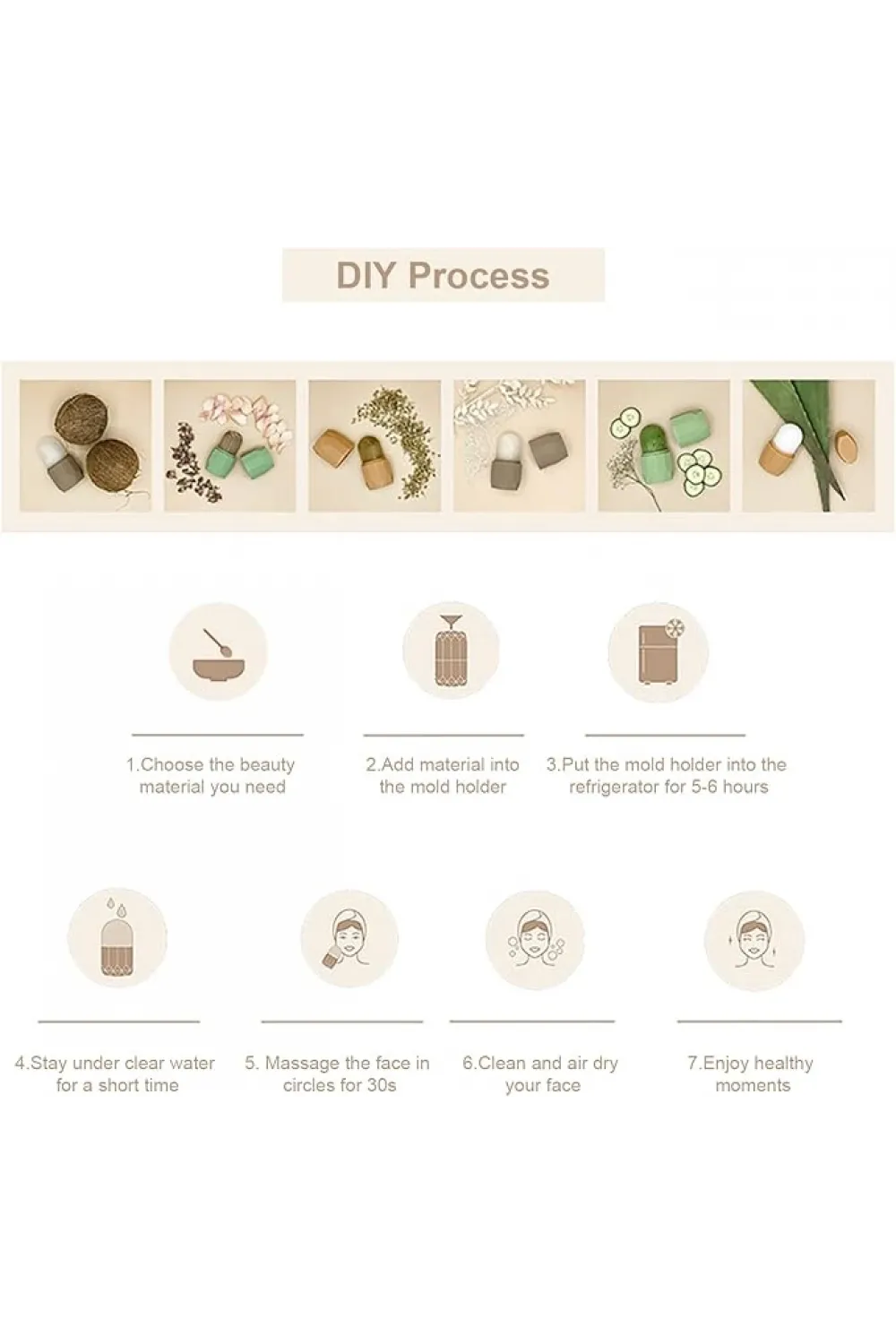 DIY Process

1.Choose the beauty material you need

2.Add material into the mold holder

3.Put the mold holder into the refrigerator for 5-6 hours

4.Stay under clear water for a short time

5. Massage the face in circles for 30s

6.Clean and air dry your face

7.Enjoy healthy moments