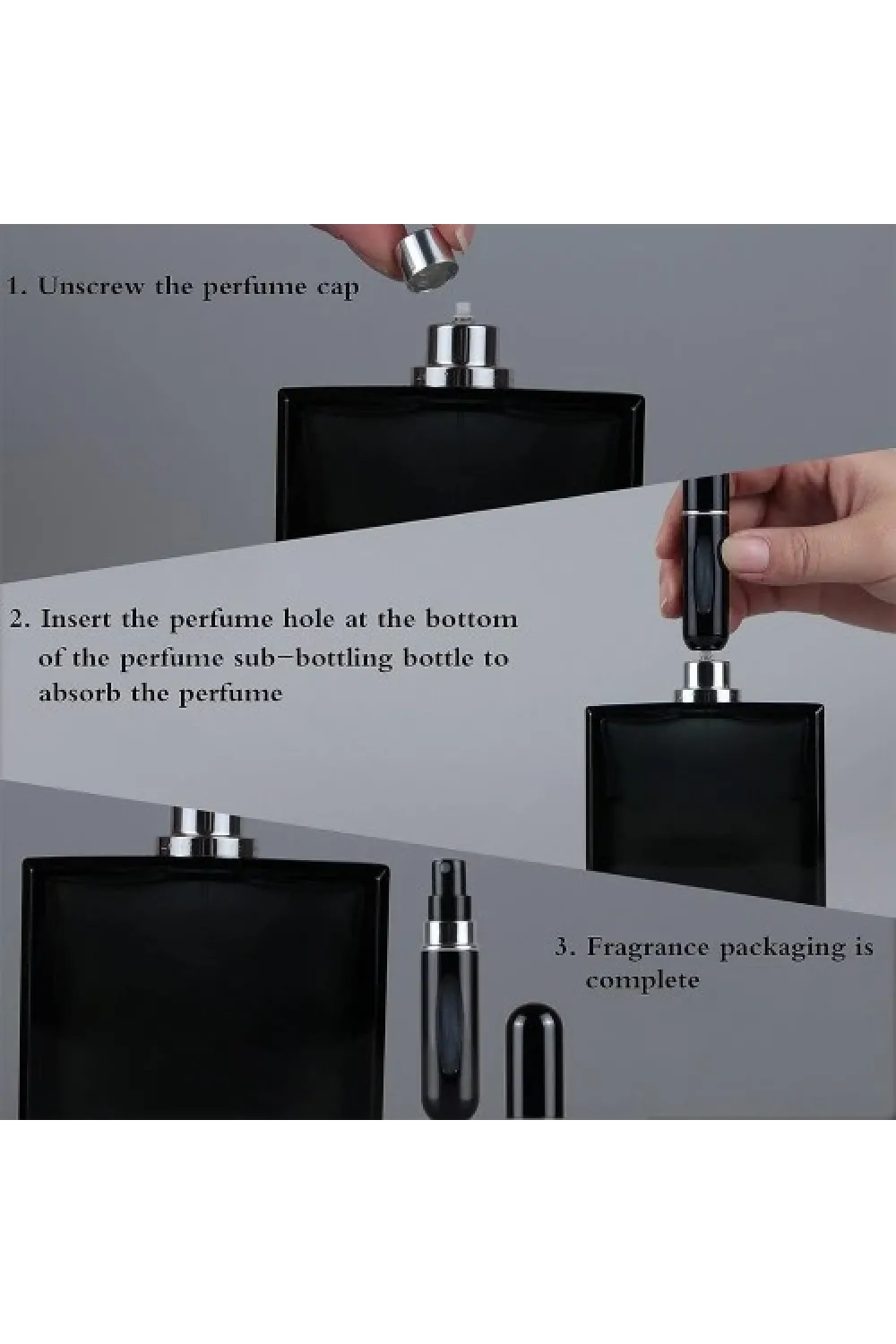 1. Unscrew the perfume cap

2. Insert the perfume hole at the bottom of the perfume sub-bottling bottle to absorb the perfume

3. Fragrance packaging is complete