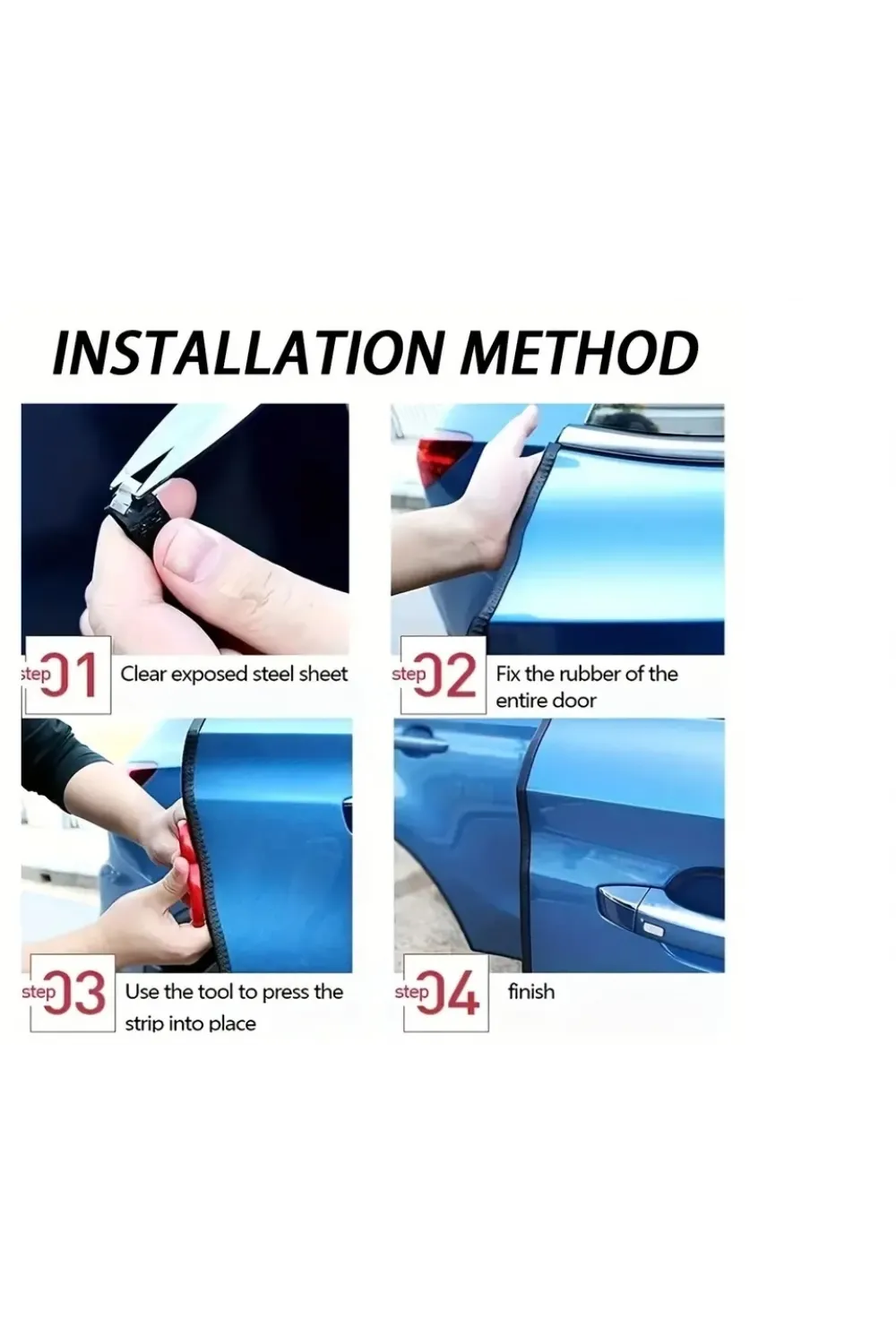 INSTALLATION METHOD

step 01 Clear exposed steel sheet

step 02 Fix the rubber of the entire door

step 03 Use the tool to press the strip into place

step 04 finish