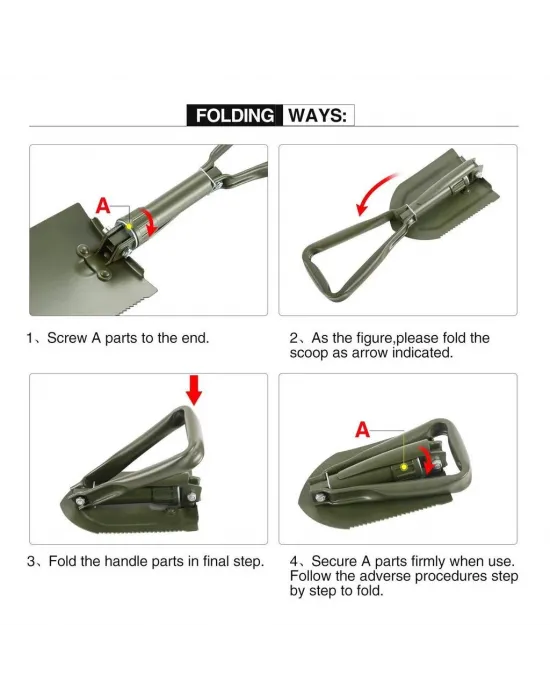 FOLDING WAYS:

A

1、Screw A parts to the end.

2、As the figure,please fold the scoop as arrow indicated.

3、Fold the handle parts in final step.

A

4、Secure A parts firmly when use. Follow the adverse procedures step by step to fold.