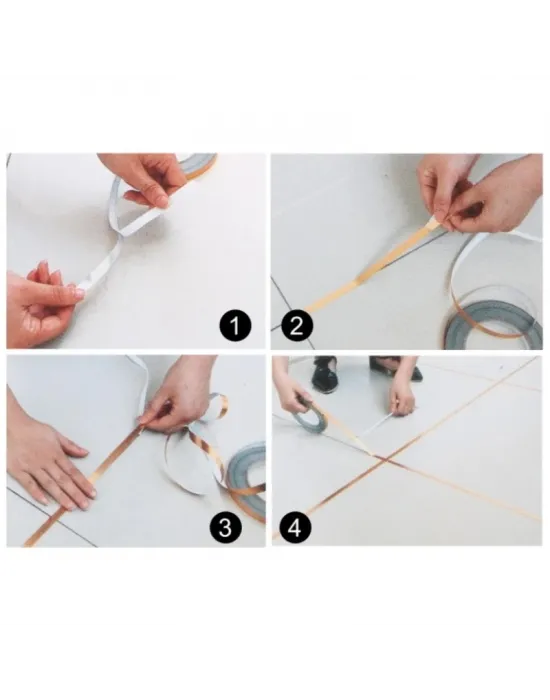 1

2

3

4