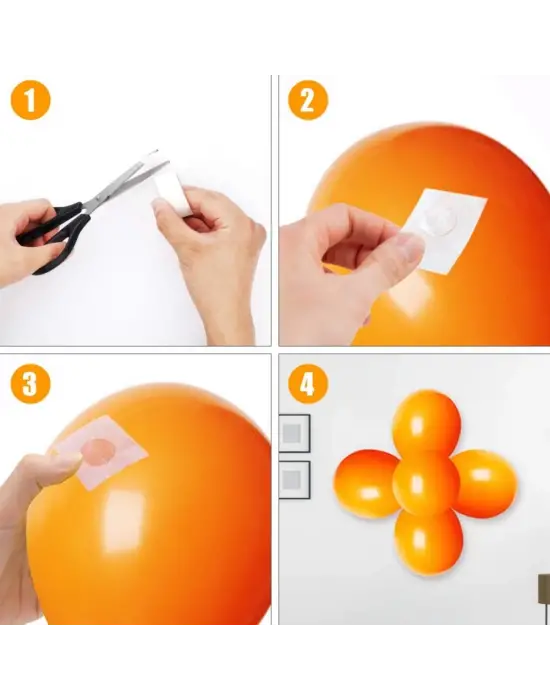 1

2

3

4