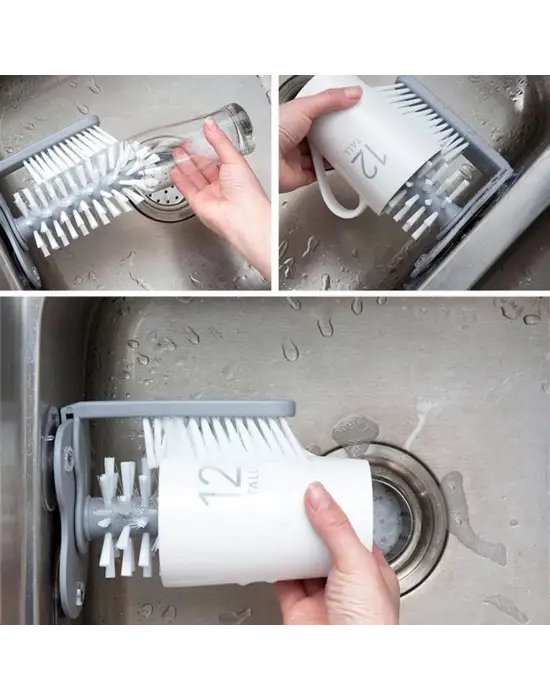 12 TALL

12 TALL