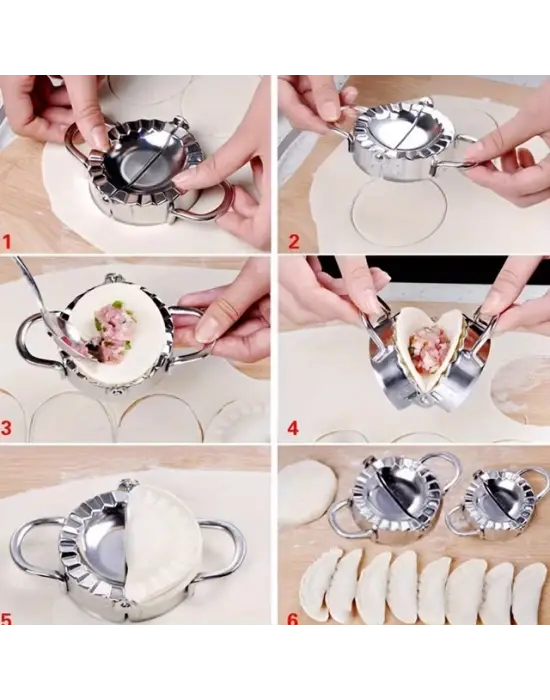 1
2
3
4
5
6