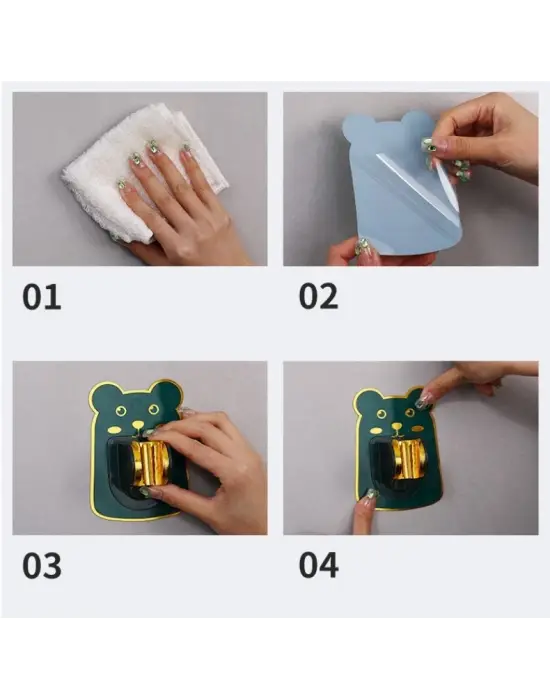 01

02

03

04