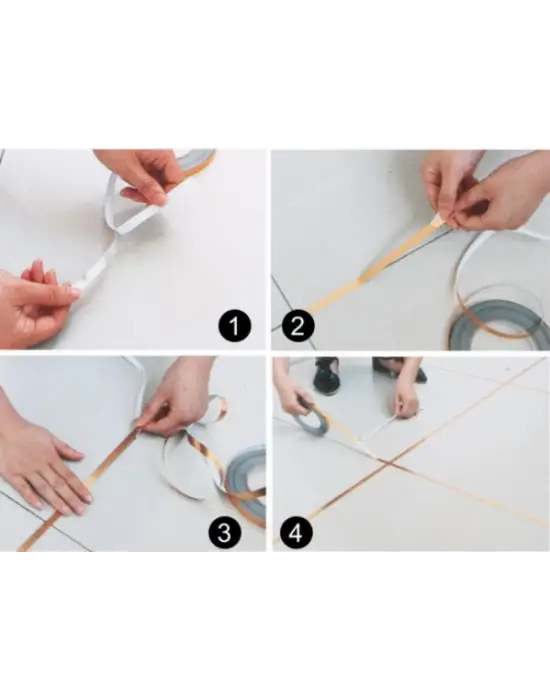 1
2
3
4