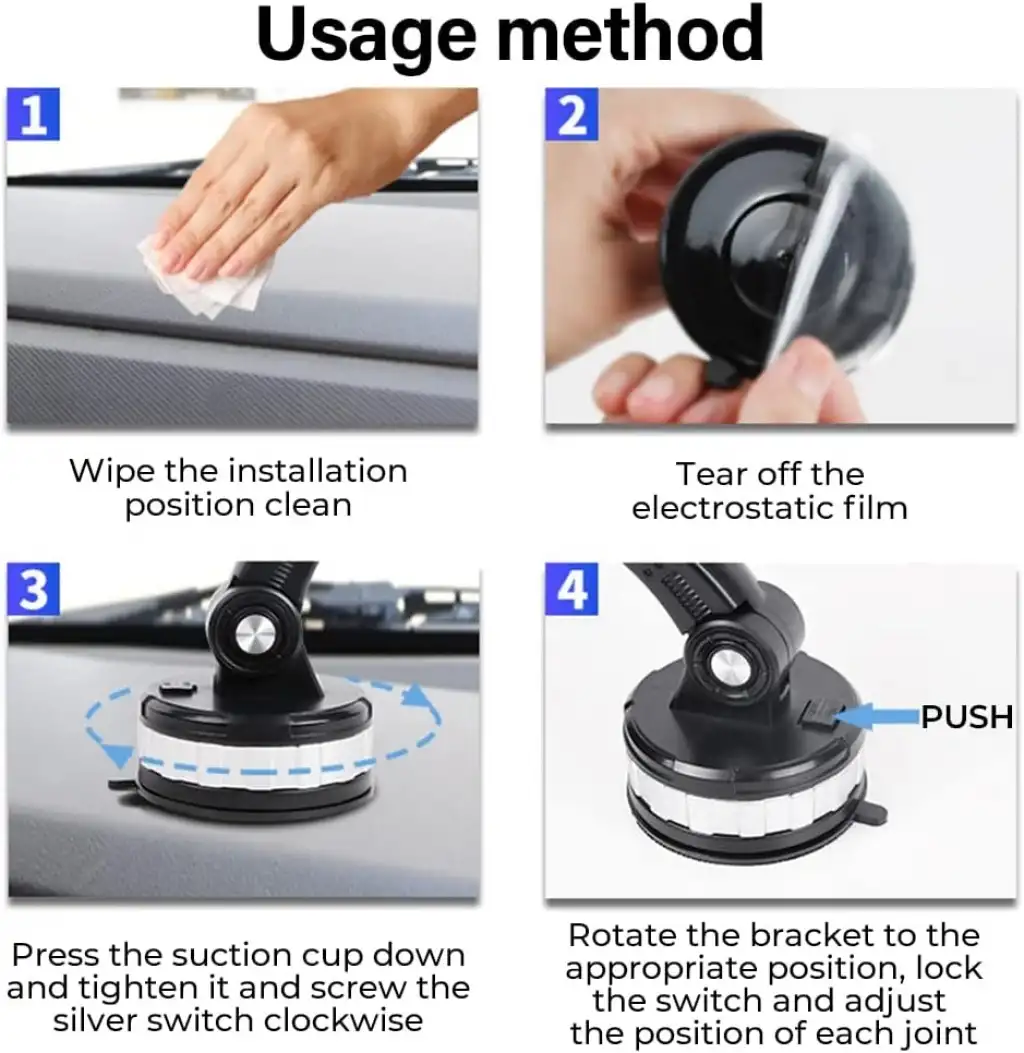 Usage method

1

Wipe the installation position clean

2

Tear off the electrostatic film

3

Press the suction cup down and tighten it and screw the silver switch clockwise

4

PUSH

Rotate the bracket to the appropriate position, lock the switch and adjust the position of each joint