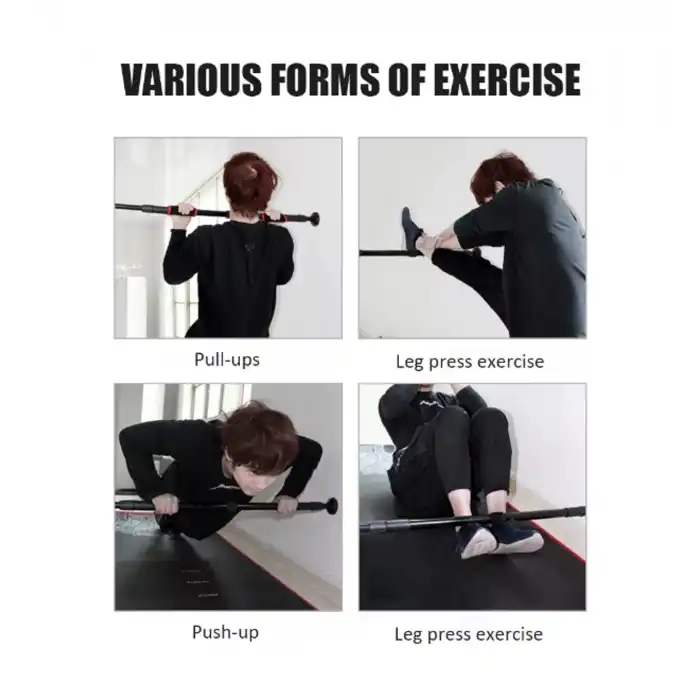 VARIOUS FORMS OF EXERCISE

Pull-ups

Leg press exercise

Push-up

Leg press exercise