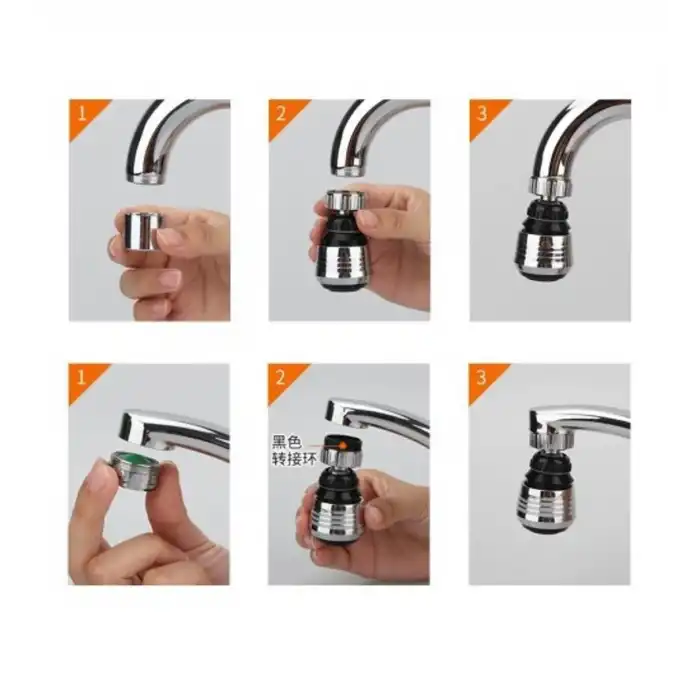 1

2

3

1

2

黑色
转接环

3