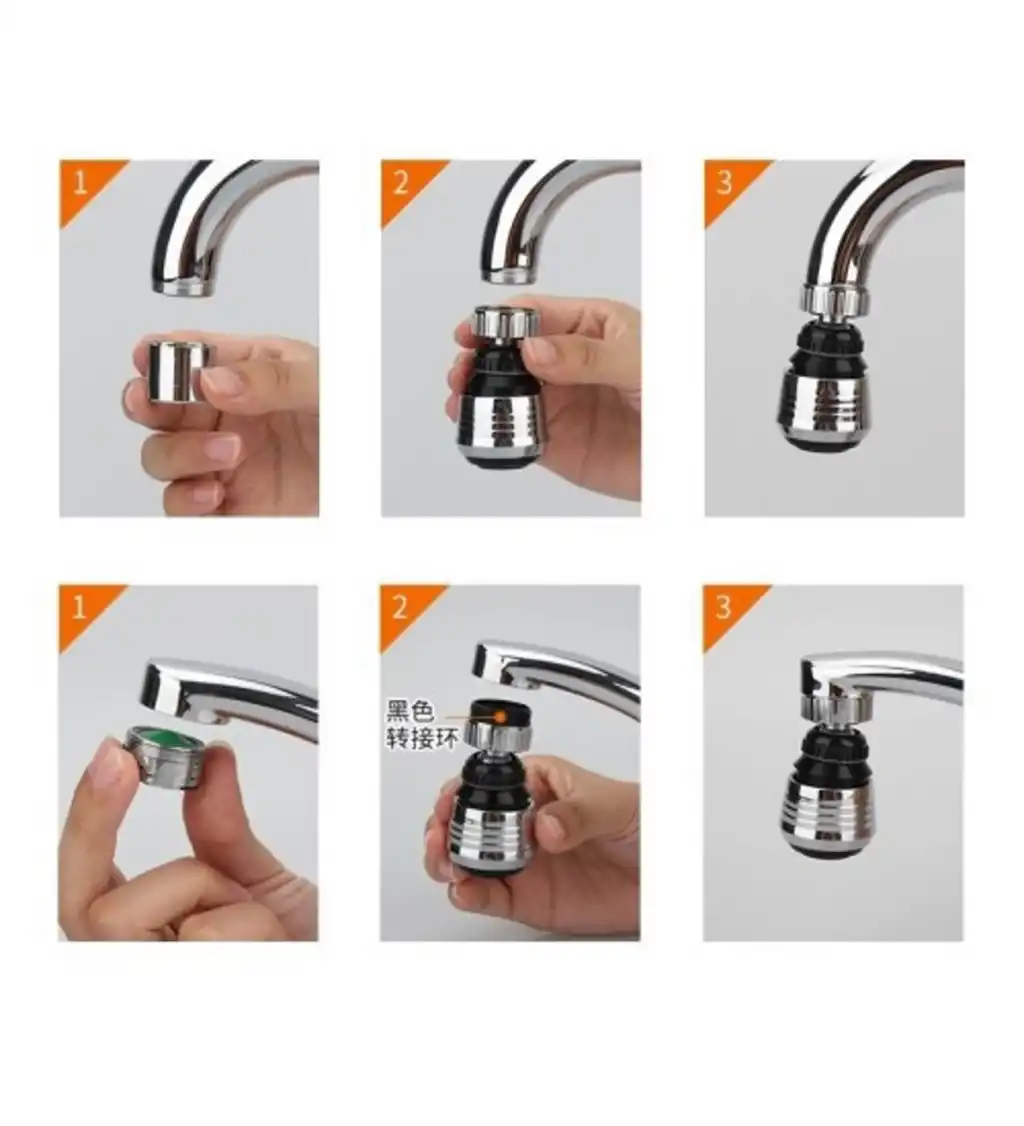 1

2

3

1

2

黑色
转接环

3