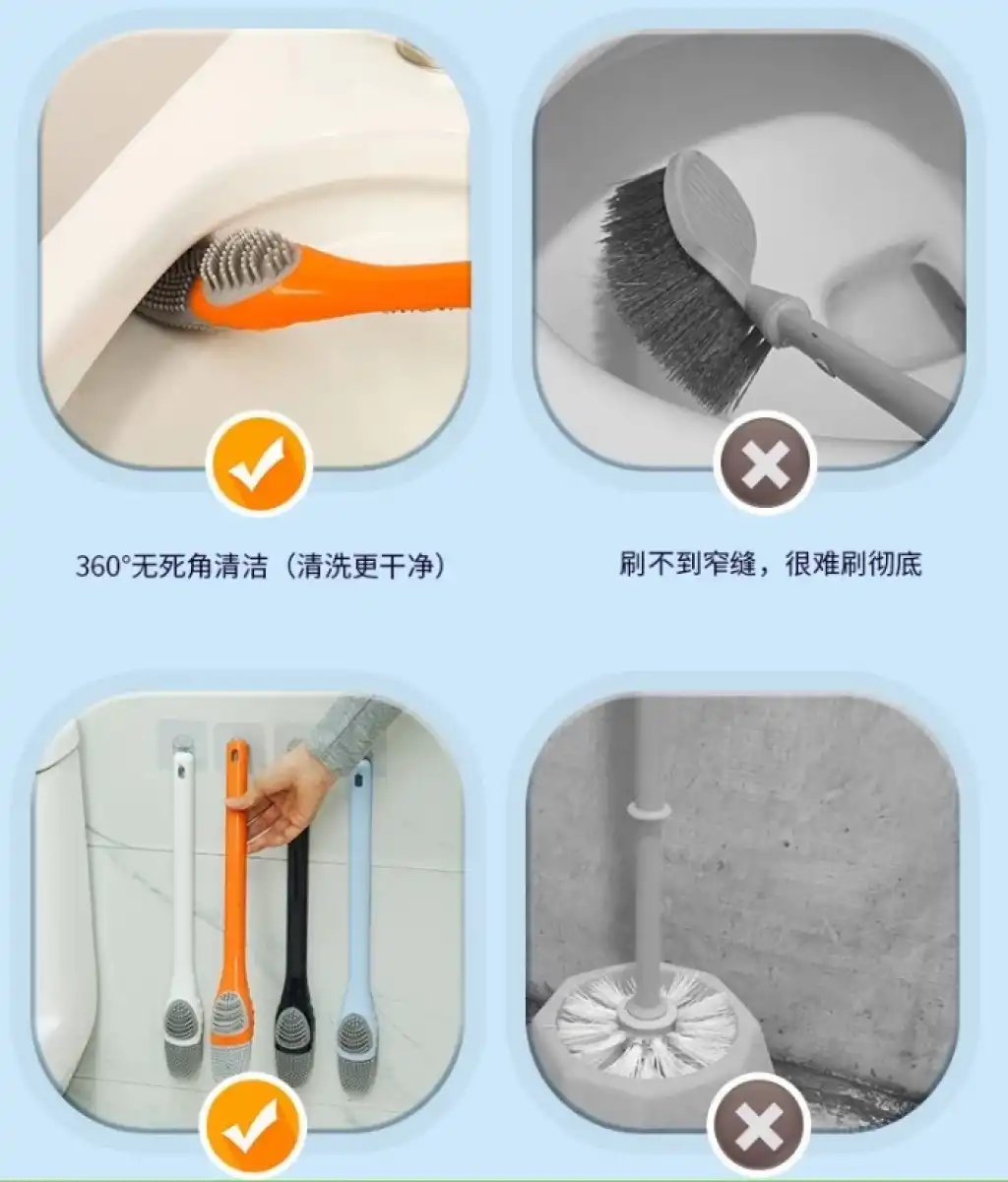 360°无死角清洁（清洗更干净）

刷不到窄缝，很难刷彻底