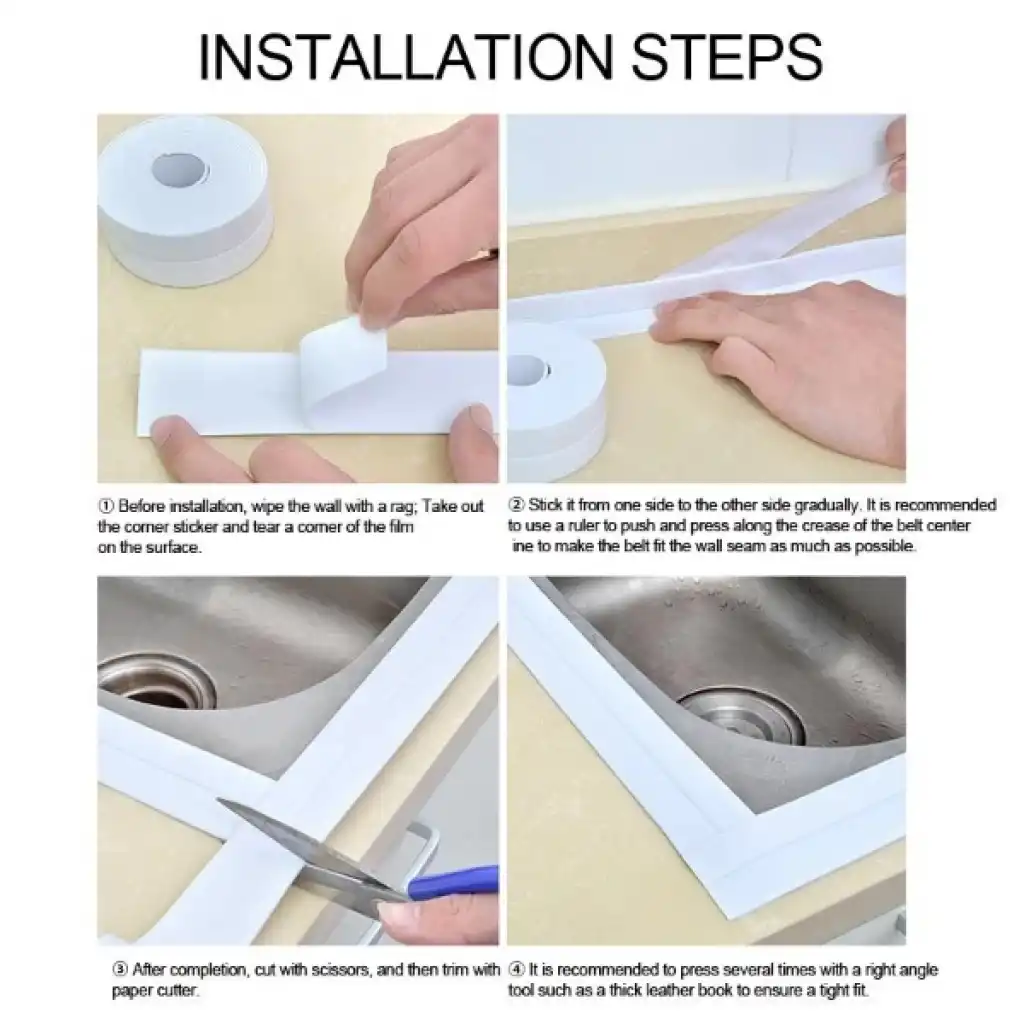 INSTALLATION STEPS

① Before installation, wipe the wall with a rag; Take out the corner sticker and tear a corner of the film on the surface.

② Stick it from one side to the other side gradually. It is recommended to use a ruler to push and press along the crease of the belt center ine to make the belt fit the wall seam as much as possible.

③ After completion, cut with scissors, and then trim with paper cutter.

④ It is recommended to press several times with a right angle tool such as a thick leather book to ensure a tight fit.