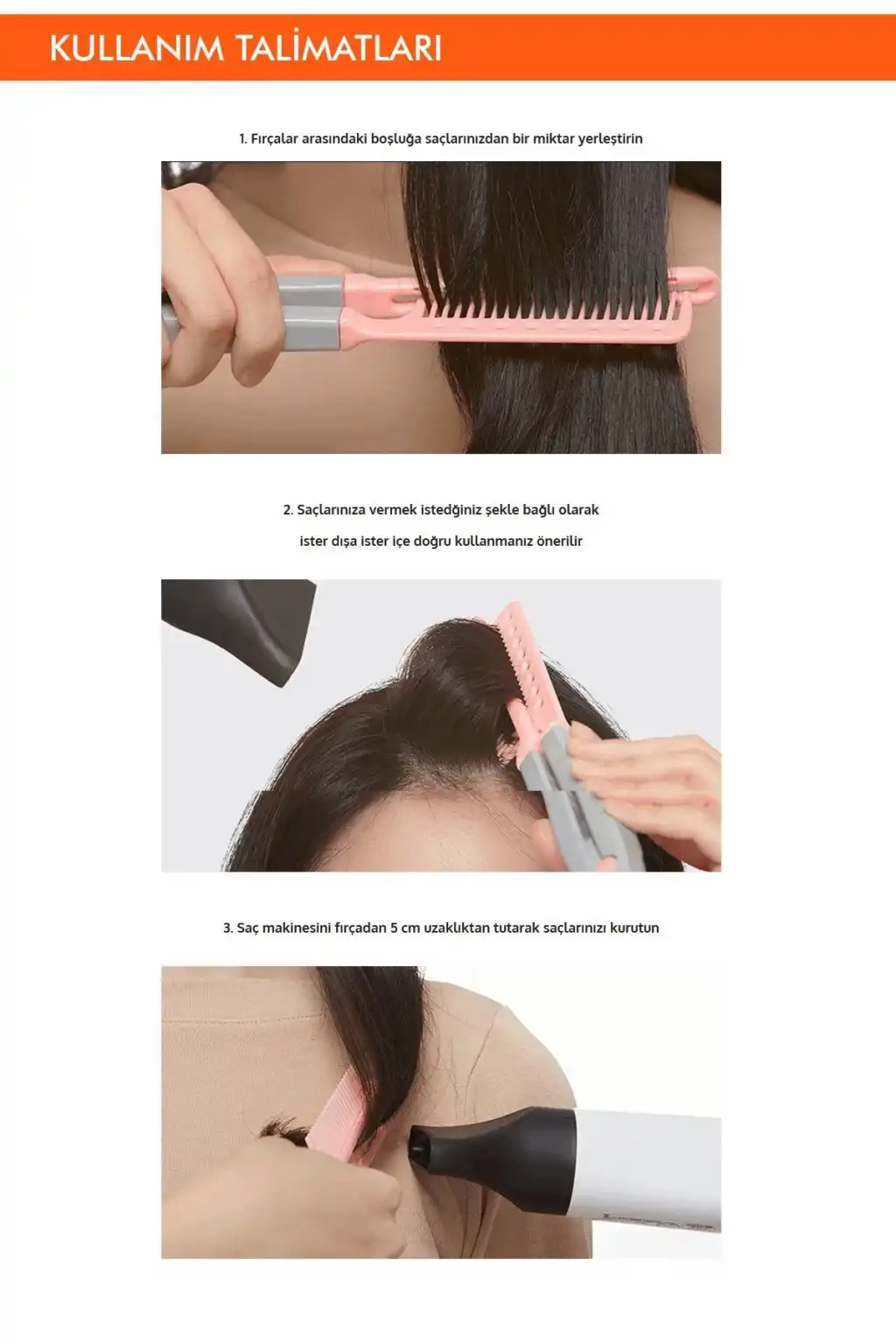 KULLANIM TALİMATLARI

1. Fırçalar arasındaki boşluğa saçlarınızdan bir miktar yerleştirin

2. Saçlarınıza vermek istedğiniz şekle bağlı olarak

ister dışa ister içe doğru kullanmanız önerilir

3. Saç makinesini fırçadan 5 cm uzaklıktan tutarak saçlarınızı kurutun