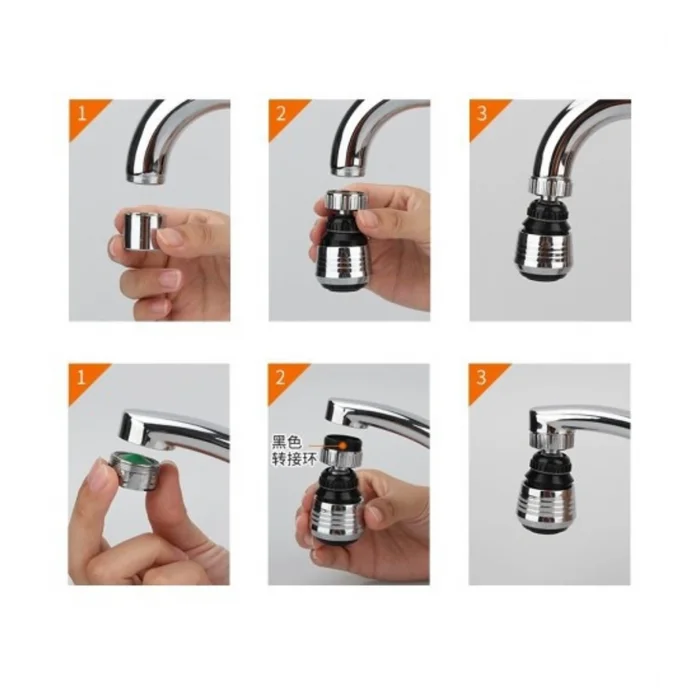 1

2

3

1

2

黑色
转接环

3