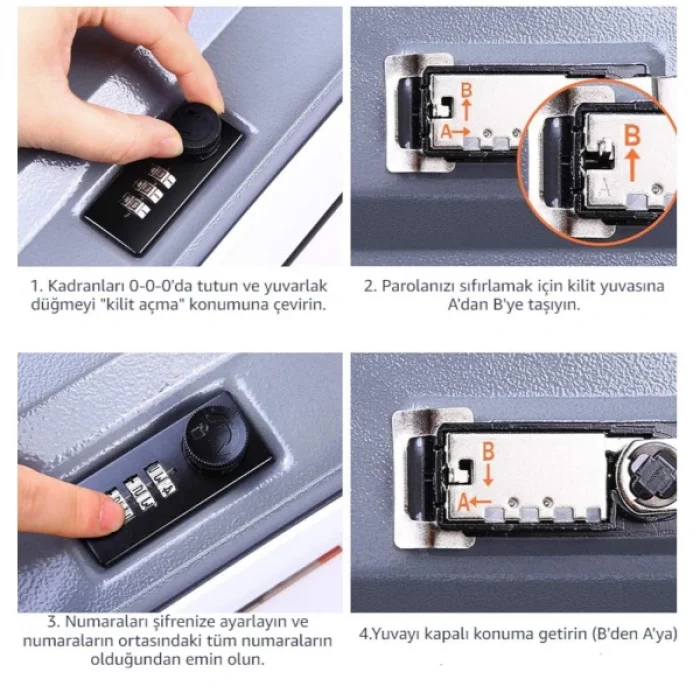 B
A
B
A

1. Kadranları 0-0-0'da tutun ve yuvarlak düğmeyi "kilit açma" konumuna çevirin.

2. Parolanızı sıfırlamak için kilit yuvasına A'dan B'ye taşıyın.

B
A

3. Numaraları şifrenize ayarlayın ve numaraların ortasındaki tüm numaraların olduğundan emin olun.

4.Yuvayı kapalı konuma getirin (B'den A'ya)