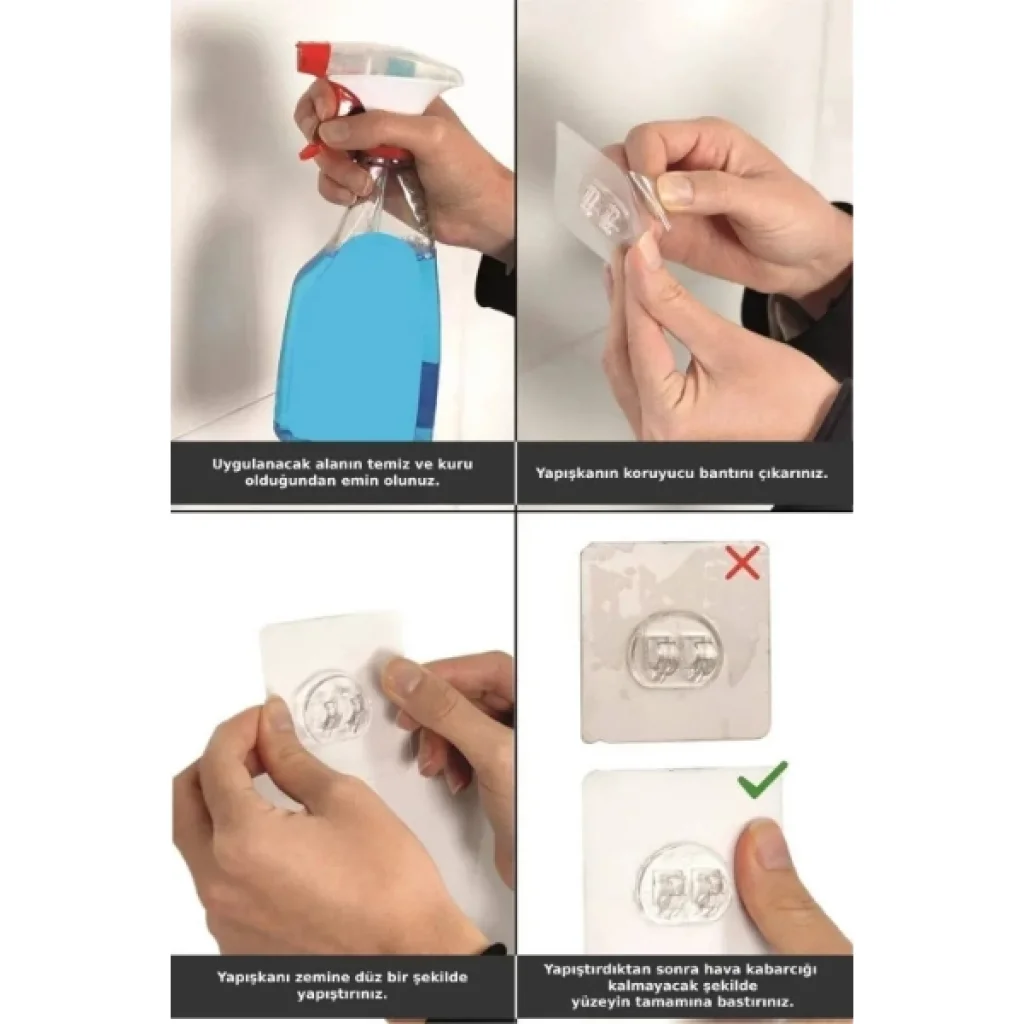 Uygulanacak alanın temiz ve kuru olduğundan emin olunuz.

Yapışkanın koruyucu bantını çıkarınız.

Yapışkanı zemine düz bir şekilde yapıştırınız.

Yapıştırdıktan sonra hava kabarcığı kalmayacak şekilde yüzeyin tamamına bastırınız.