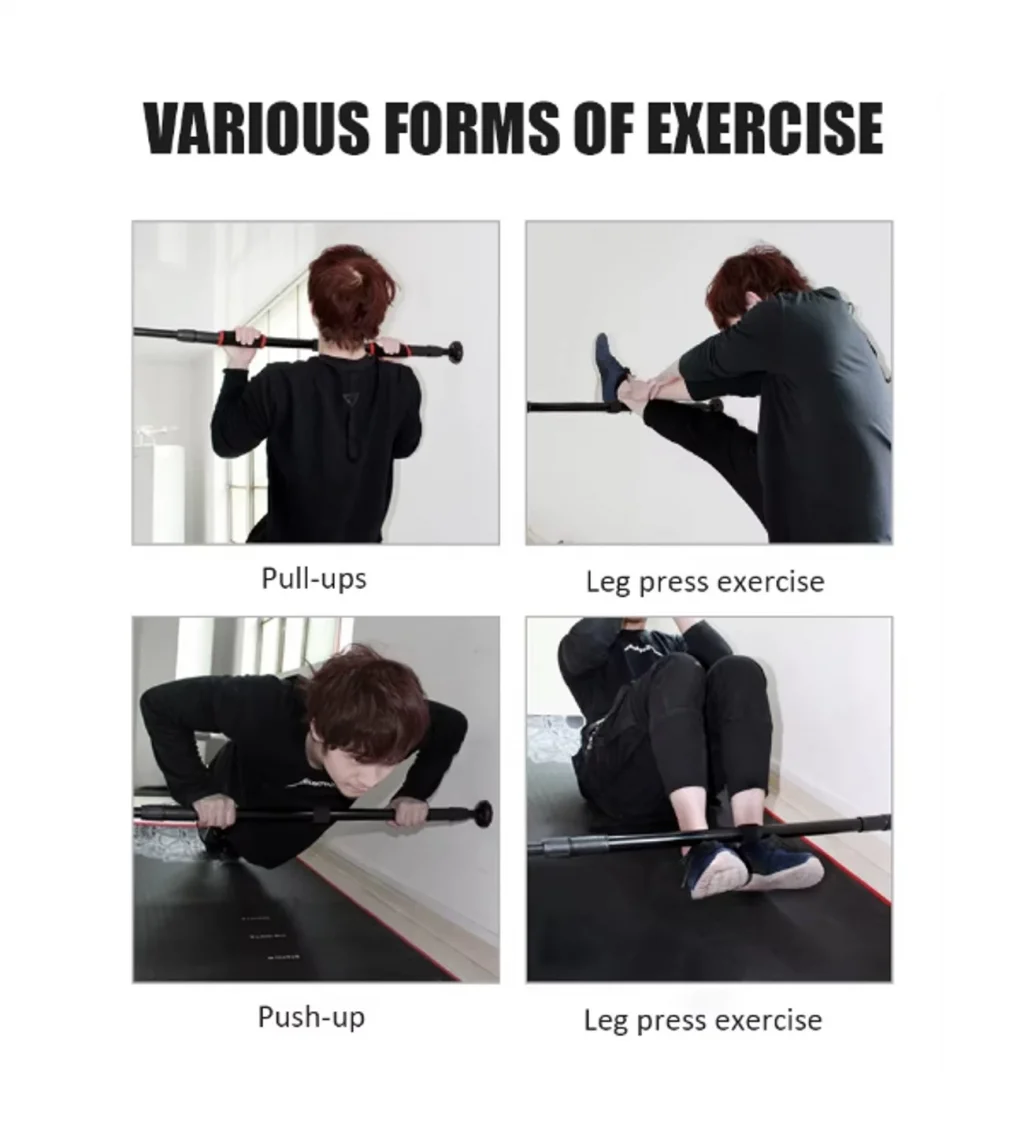 VARIOUS FORMS OF EXERCISE

Pull-ups

Leg press exercise

Push-up

Leg press exercise