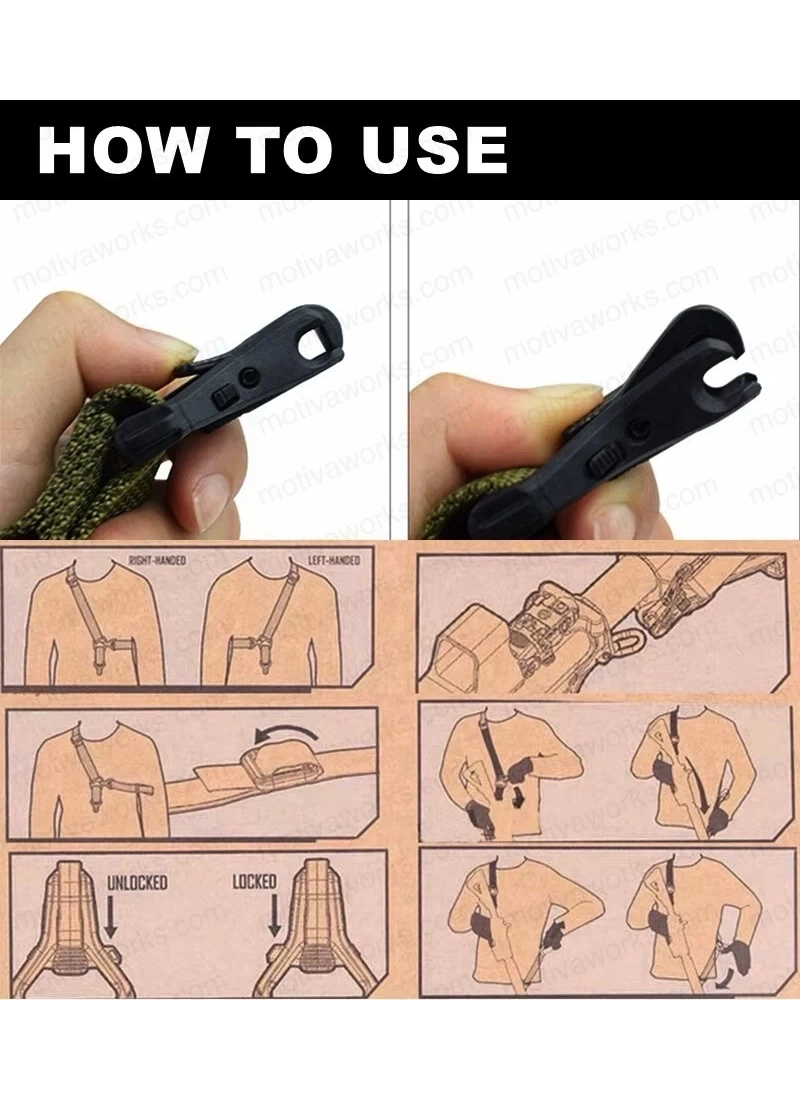 HOW TO USE

motivaworks.com

RIGHT-HANDED

LEFT-HANDED

UNLOCKED

LOCKED