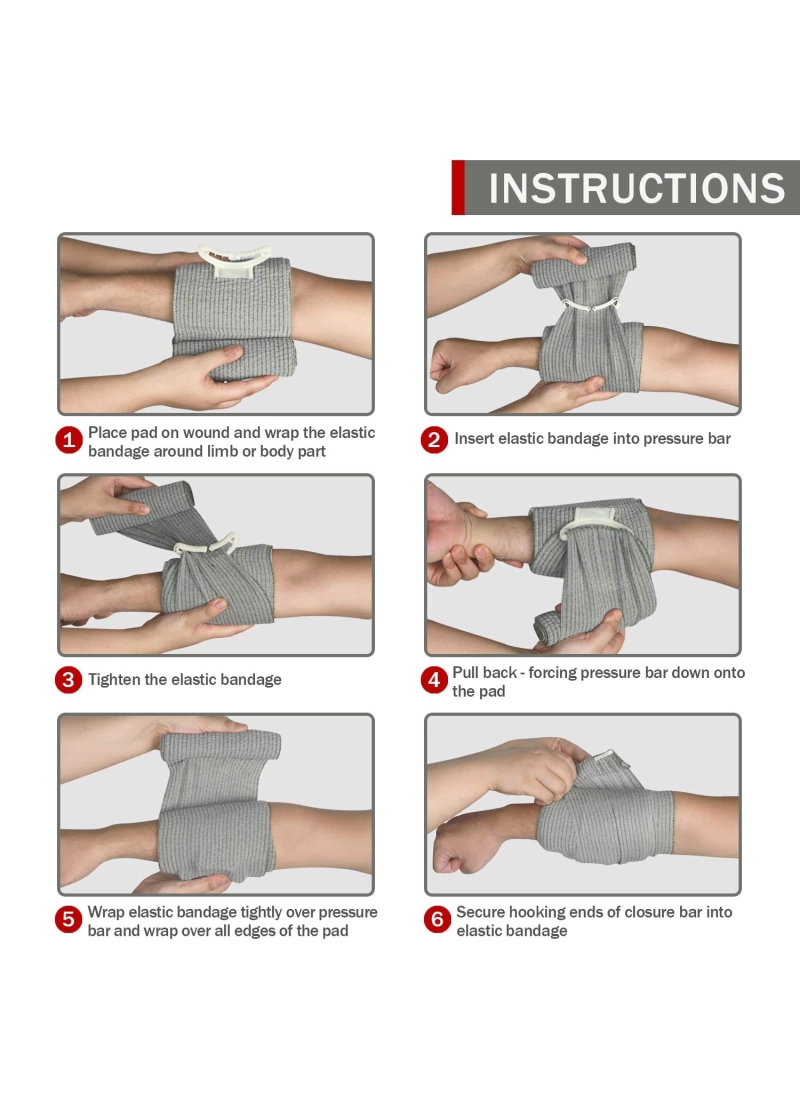 INSTRUCTIONS

1 Place pad on wound and wrap the elastic bandage around limb or body part

2 Insert elastic bandage into pressure bar

3 Tighten the elastic bandage

4 Pull back - forcing pressure bar down onto the pad

5 Wrap elastic bandage tightly over pressure bar and wrap over all edges of the pad

6 Secure hooking ends of closure bar into elastic bandage