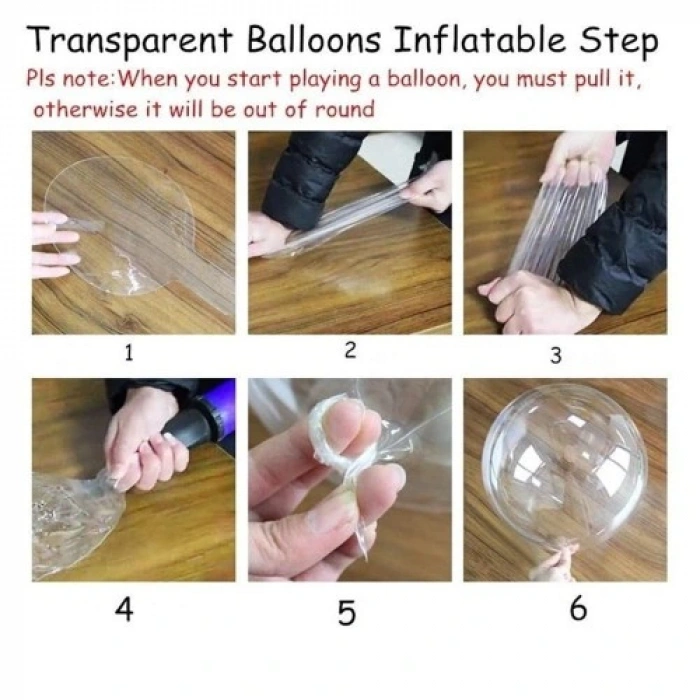 Transparent Balloons Inflatable Step

Pls note:When you start playing a balloon, you must pull it, otherwise it will be out of round

1

2

3

4

5

6