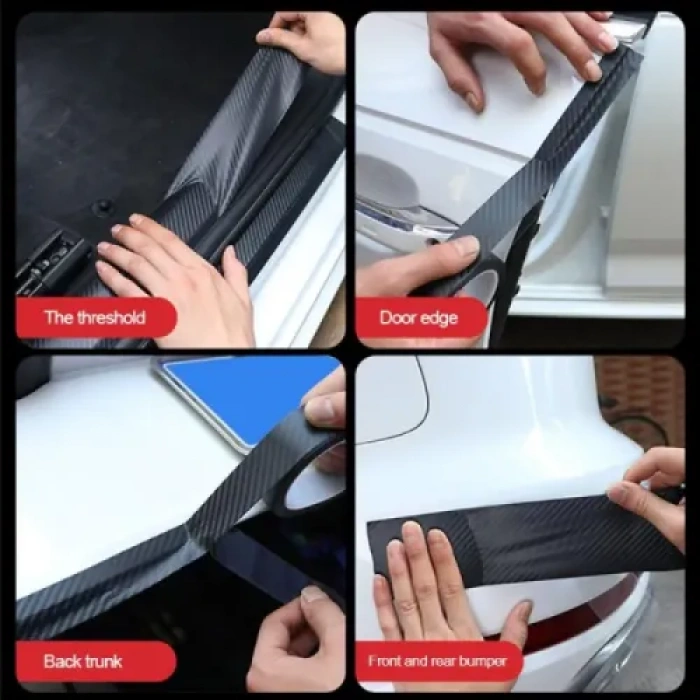 The threshold

Door edge

Back trunk

Front and rear bumper