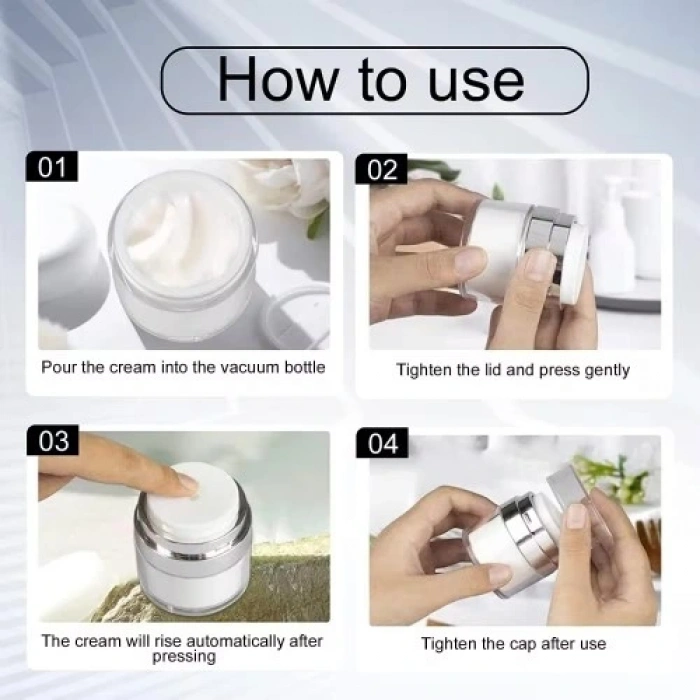 How to use

01

Pour the cream into the vacuum bottle

02

Tighten the lid and press gently

03

The cream will rise automatically after pressing

04

Tighten the cap after use