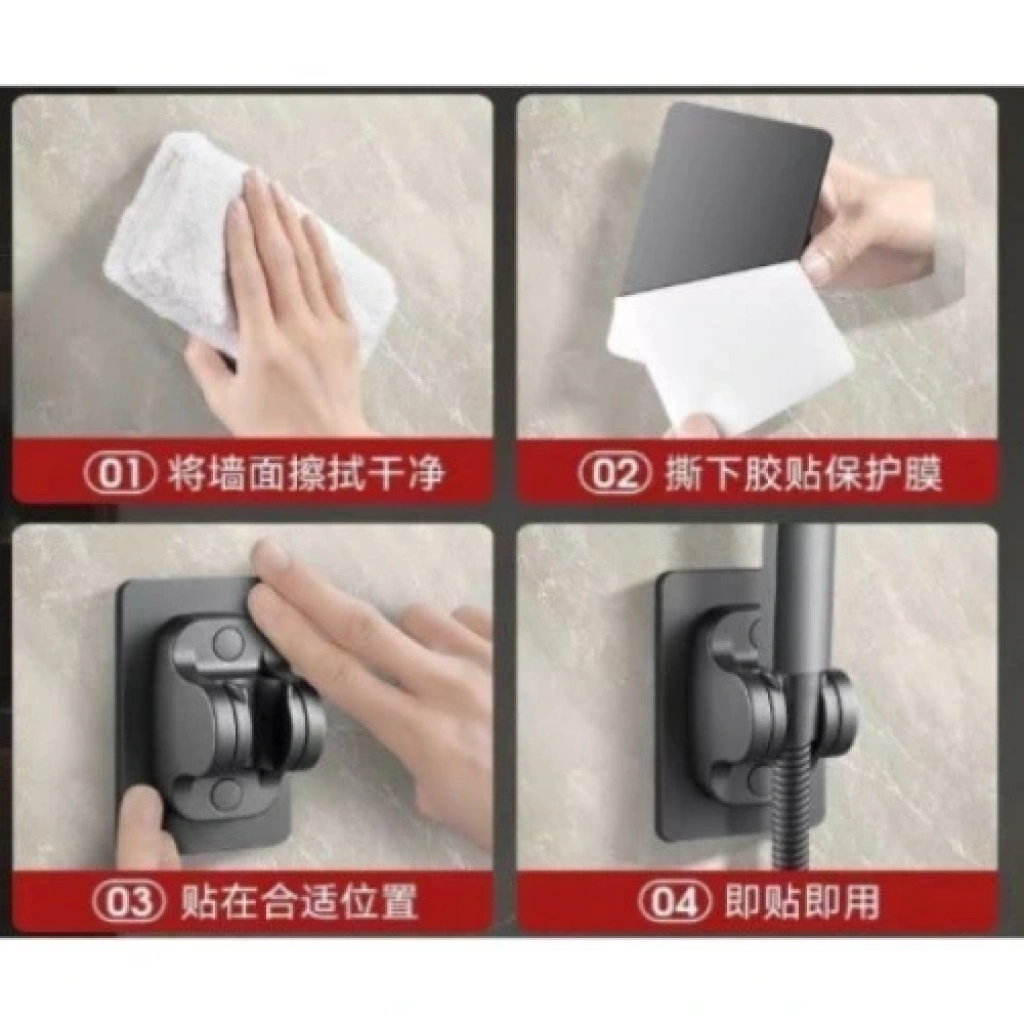 01 将墙面擦拭干净

02 撕下胶贴保护膜

03 贴在合适位置

04 即贴即用