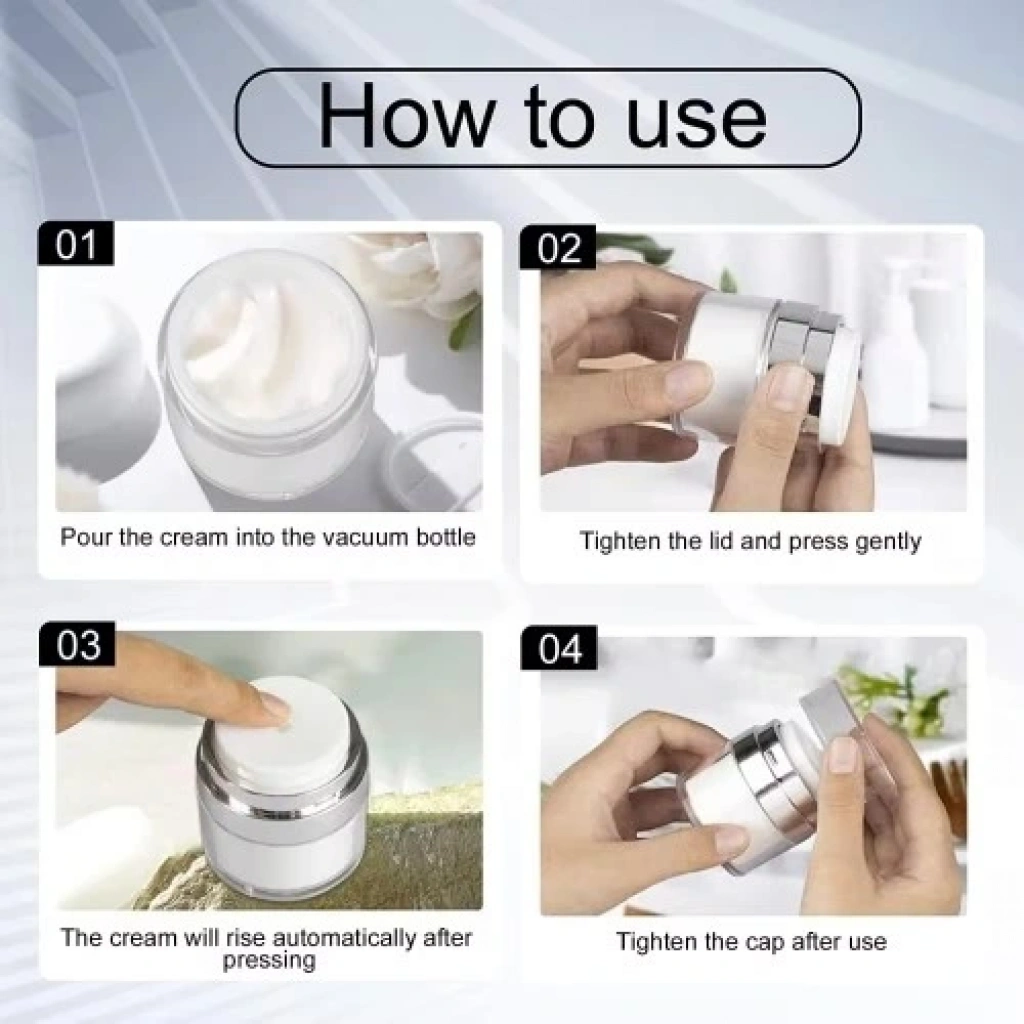 How to use

01

Pour the cream into the vacuum bottle

02

Tighten the lid and press gently

03

The cream will rise automatically after pressing

04

Tighten the cap after use