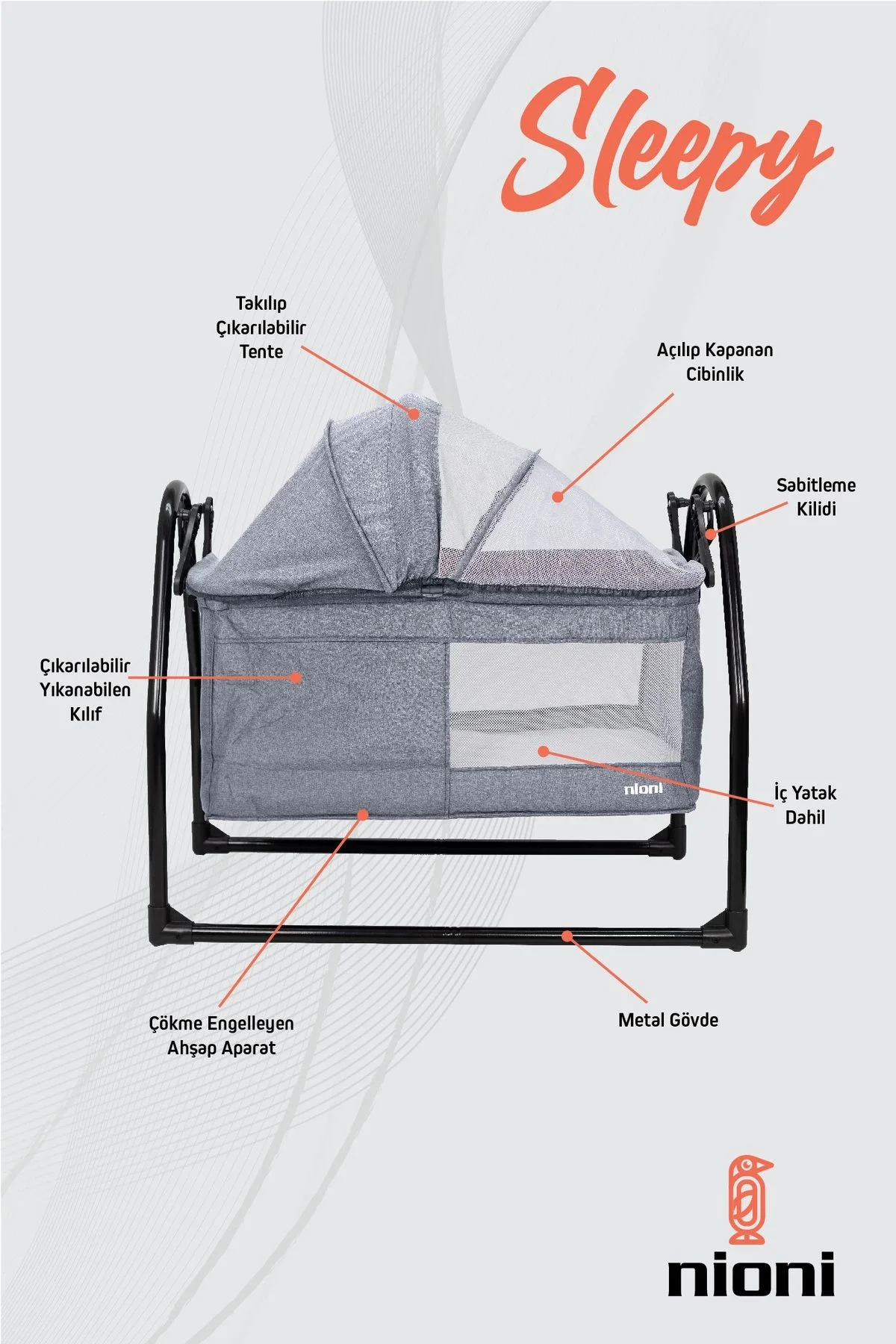 Sleepy

Takılıp Çıkarılabilir Tente

Açılıp Kapanan Cibinlik

Sabitleme Kilidi

Çıkarılabilir Yıkanabilen Kılıf

nioni

İç Yatak Dahil

Çökme Engelleyen Ahşap Aparat

Metal Gövde

nioni