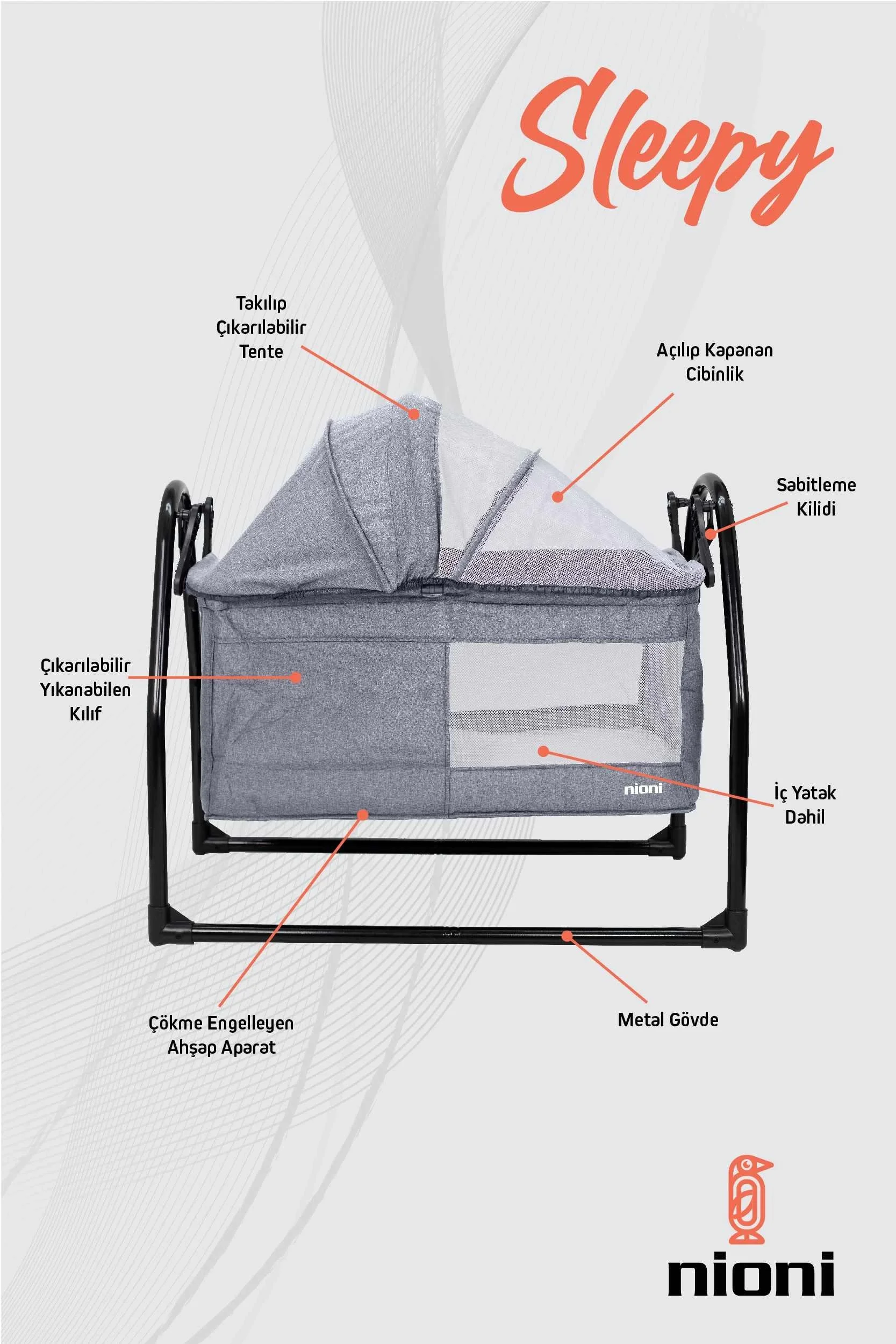 Sleepy

Takılıp Çıkarılabilir Tente

Açılıp Kapanan Cibinlik

Sabitleme Kilidi

Çıkarılabilir Yıkanabilen Kılıf

nioni

İç Yatak Dahil

Çökme Engelleyen Ahşap Aparat

Metal Gövde

nioni