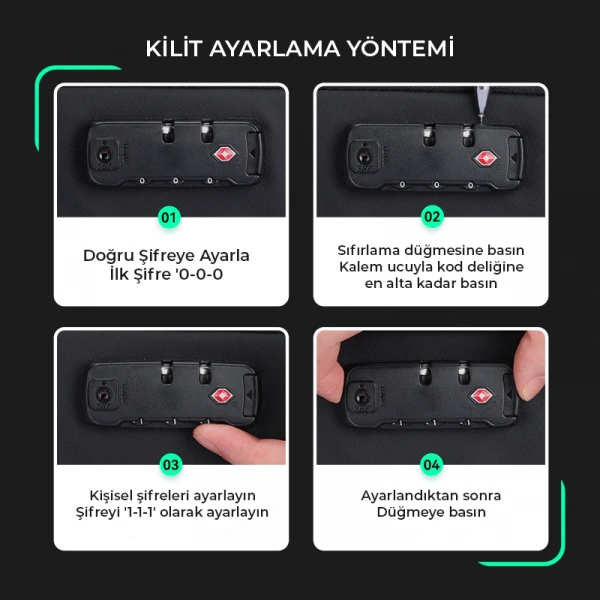 KİLİT AYARLAMA YÖNTEMİ

01

Doğru Şifreye Ayarla
İlk Şifre '0-0-0

02

Sıfırlama düğmesine basın
Kalem ucuyla kod deliğine en alta kadar basın

03

Kişisel şifreleri ayarlayın
Şifreyi '1-1-1' olarak ayarlayın

04

Ayarlandıktan sonra
Düğmeye basın