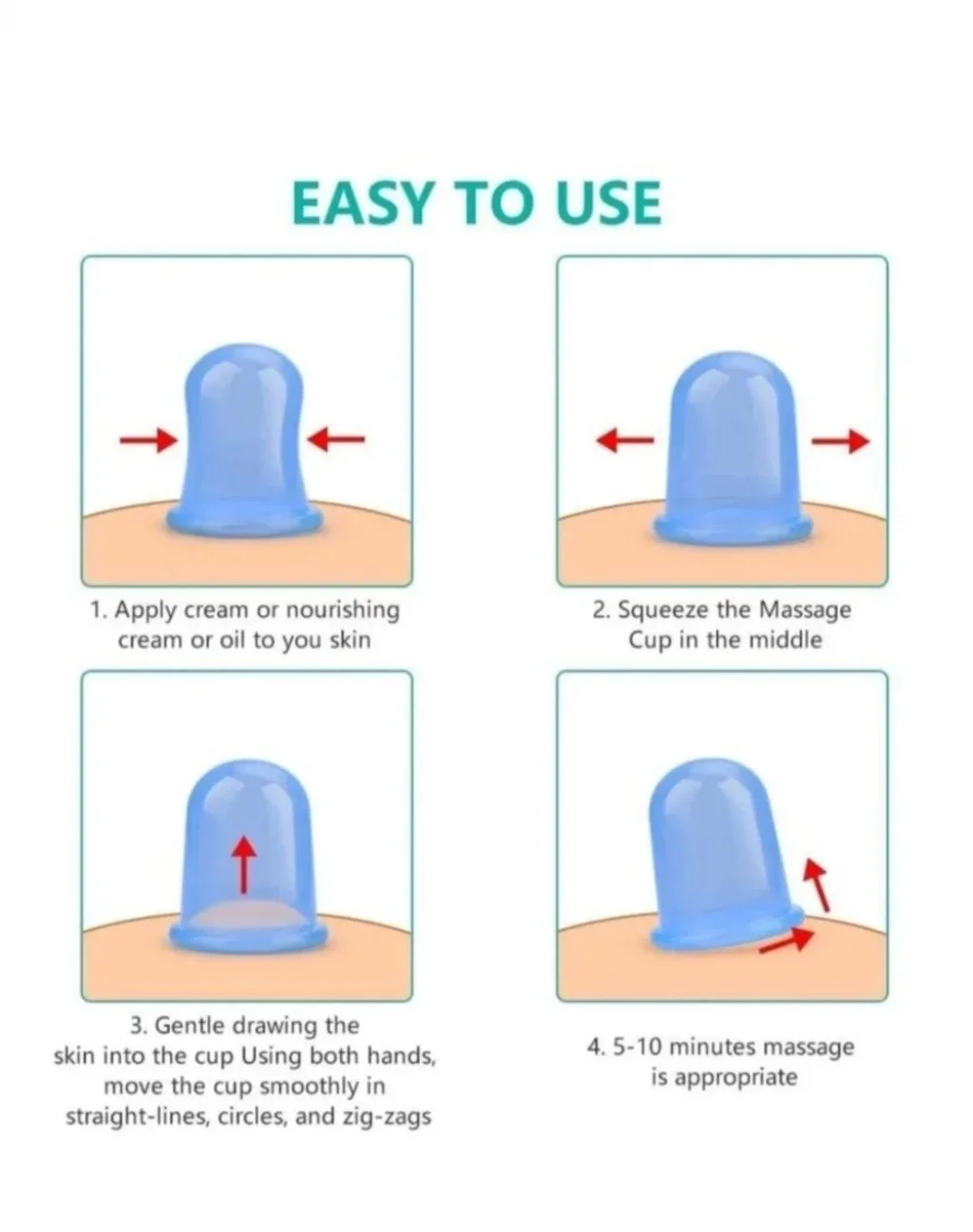 EASY TO USE

1. Apply cream or nourishing cream or oil to you skin

2. Squeeze the Massage Cup in the middle

3. Gentle drawing the skin into the cup Using both hands, move the cup smoothly in straight-lines, circles, and zig-zags

4. 5-10 minutes massage is appropriate