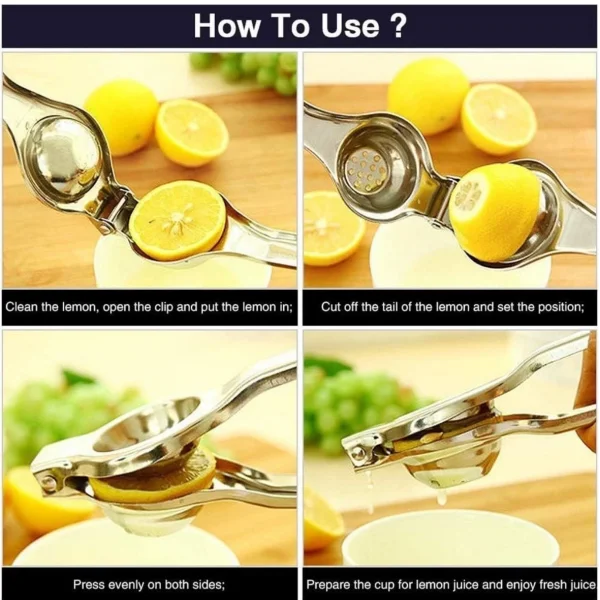 How To Use ?

Clean the lemon, open the clip and put the lemon in;

Cut off the tail of the lemon and set the position;

Press evenly on both sides;

Prepare the cup for lemon juice and enjoy fresh juice