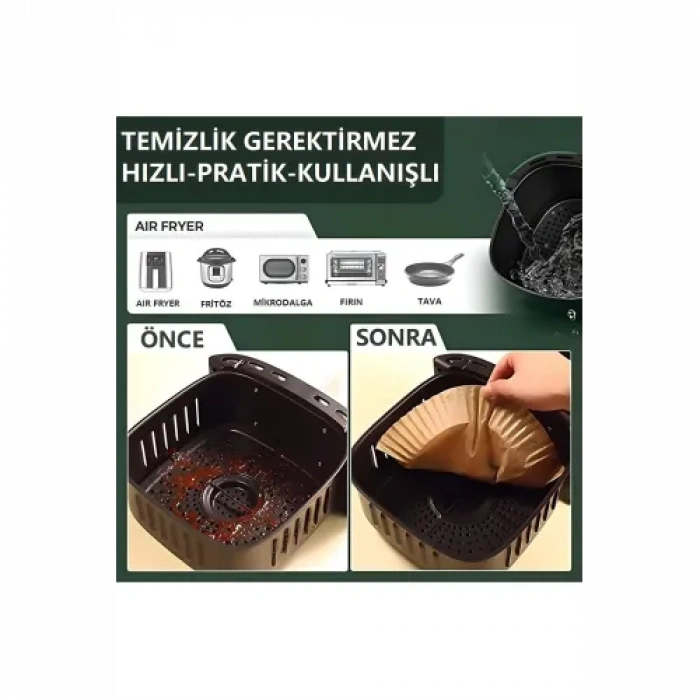 TEMİZLİK GEREKTİRMEZ
HIZLI-PRATİK-KULLANIŞLI

AIR FRYER

AIR FRYER
FRİTÖZ
MİKRODALGA
FIRIN
TAVA

ÖNCE

SONRA