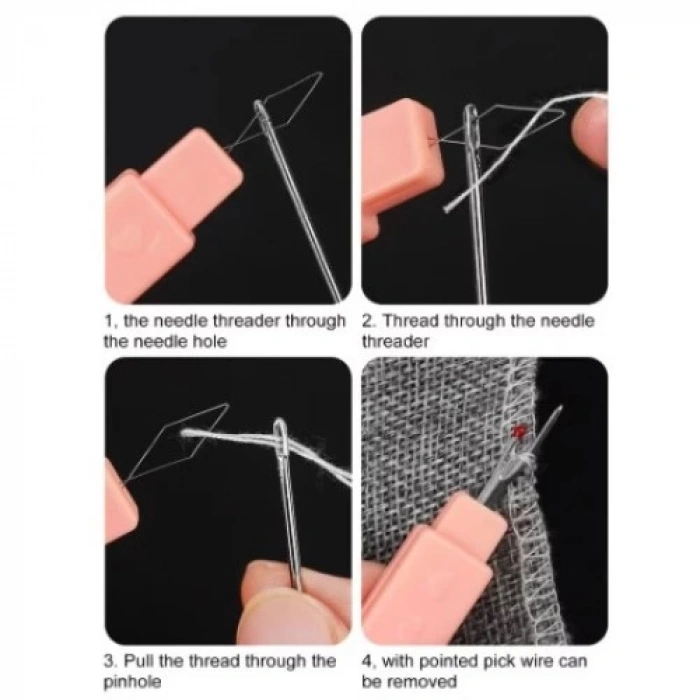 1, the needle threader through the needle hole

2. Thread through the needle threader

3. Pull the thread through the pinhole

4, with pointed pick wire can be removed