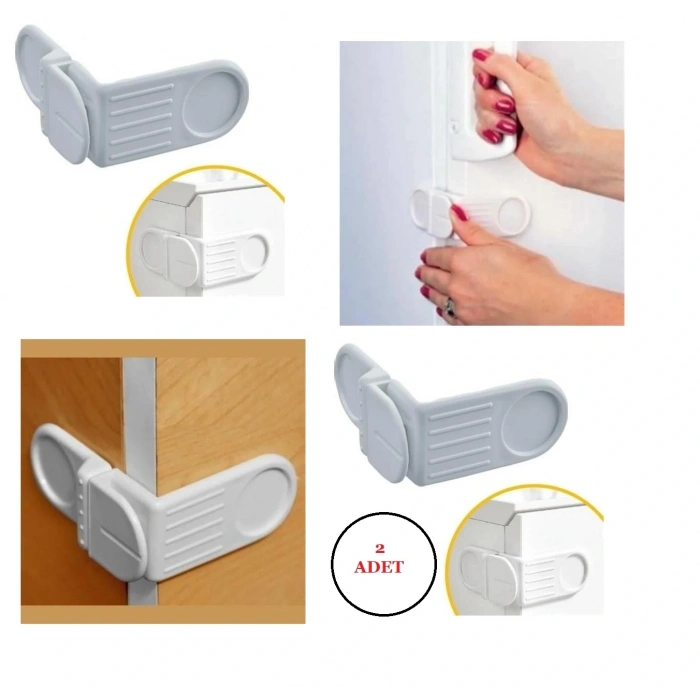 2
ADET