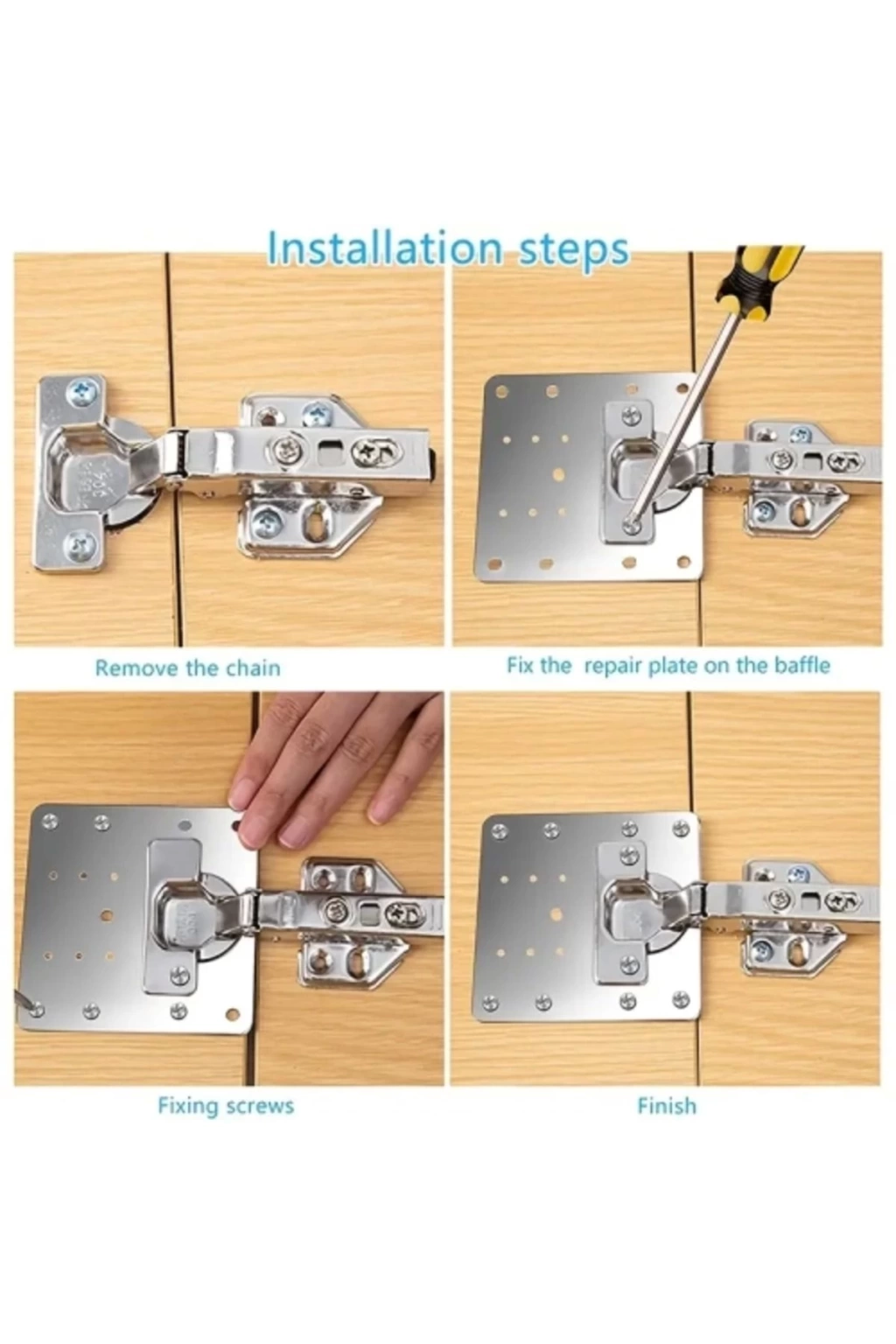 Installation steps

Remove the chain

Fix the repair plate on the baffle

Fixing screws

Finish