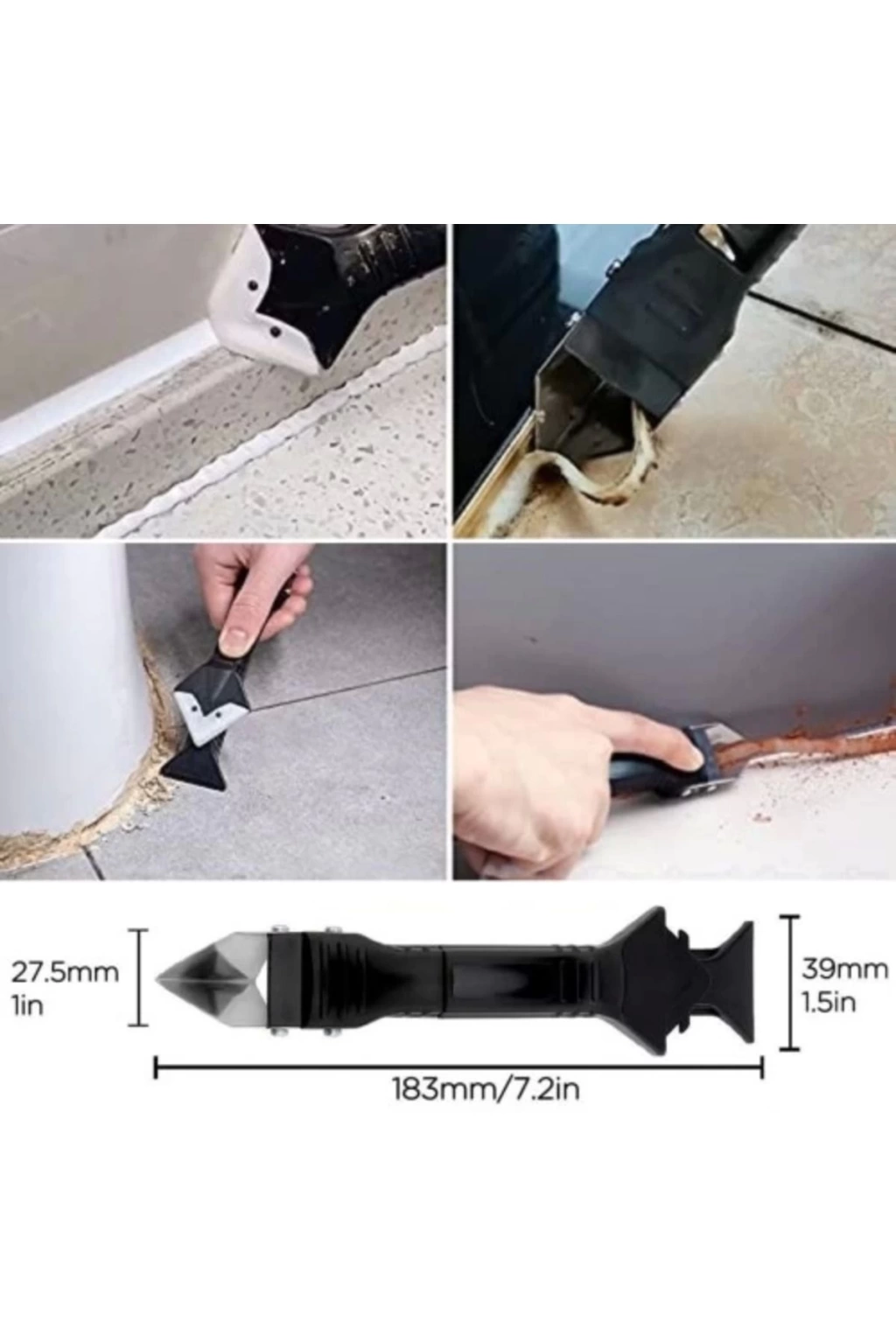 27.5mm
1in

39mm
1.5in

183mm/7.2in