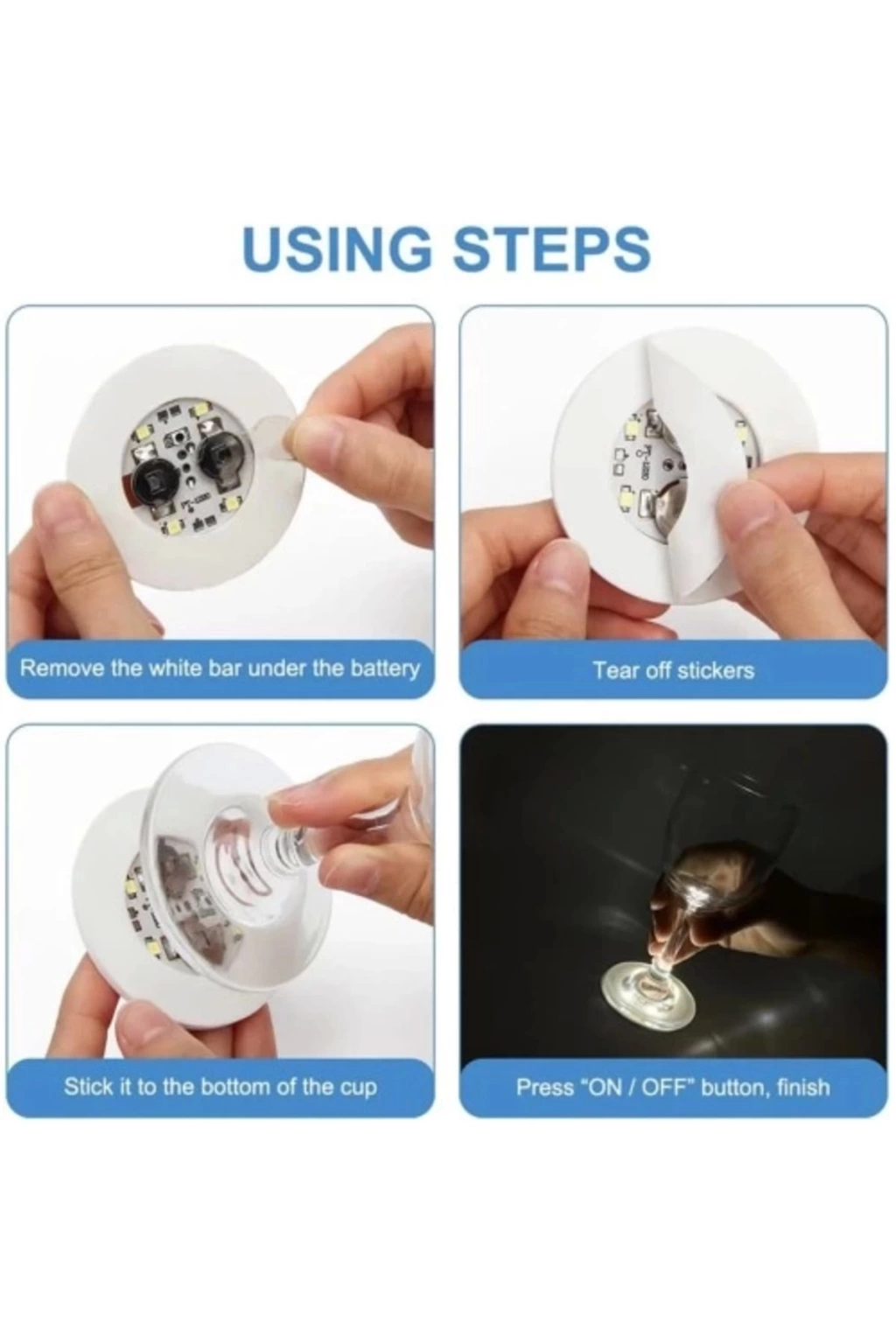 USING STEPS

Remove the white bar under the battery

Tear off stickers

Stick it to the bottom of the cup

Press "ON / OFF" button, finish