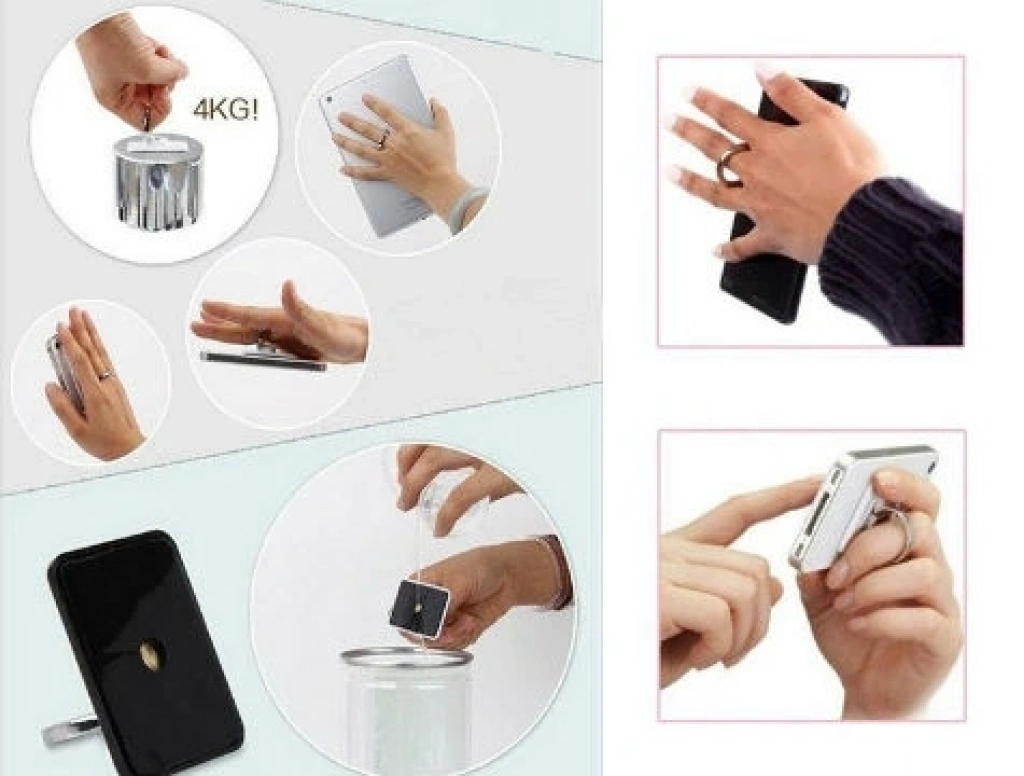 4KG!