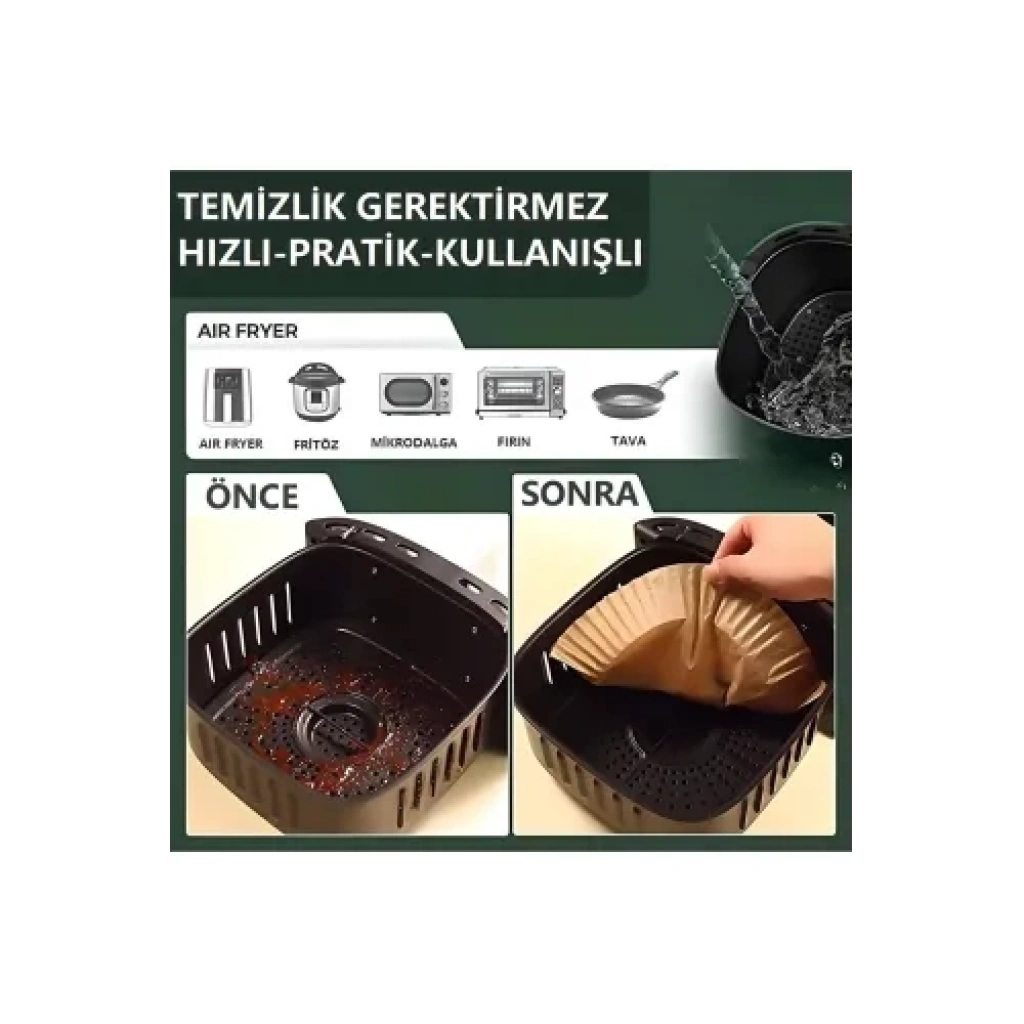 TEMİZLİK GEREKTİRMEZ
HIZLI-PRATİK-KULLANIŞLI

AIR FRYER

AIR FRYER
FRİTÖZ
MİKRODALGA
FIRIN
TAVA

ÖNCE

SONRA