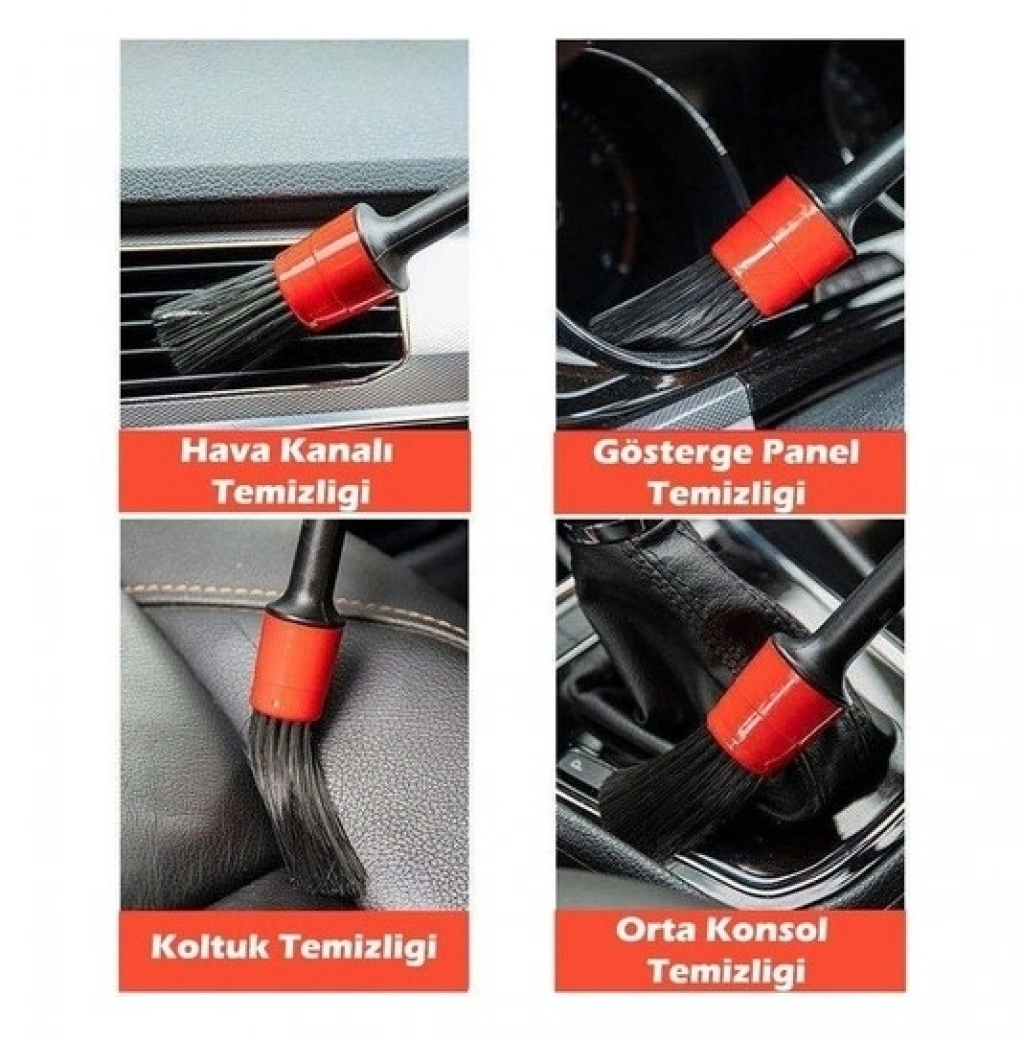 Hava Kanalı Temizligi

Gösterge Panel Temizligi

Koltuk Temizligi

Orta Konsol Temizligi