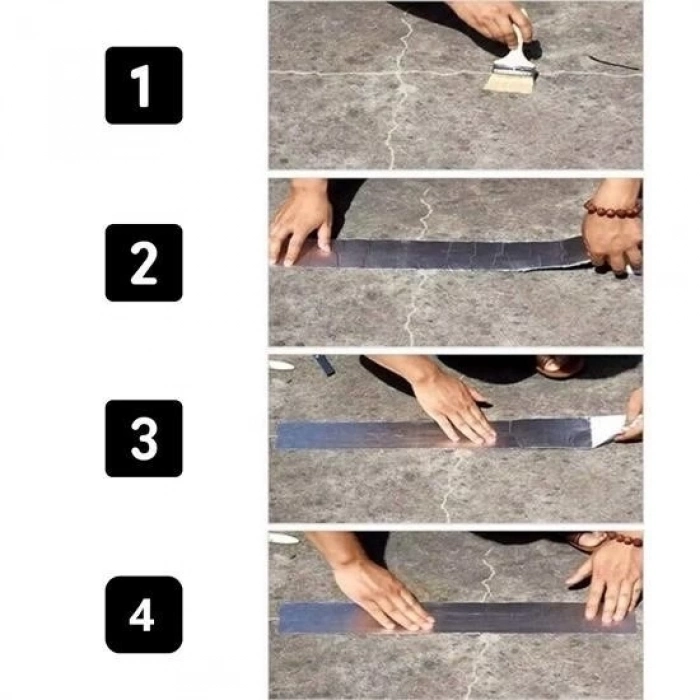 1

2

3

4