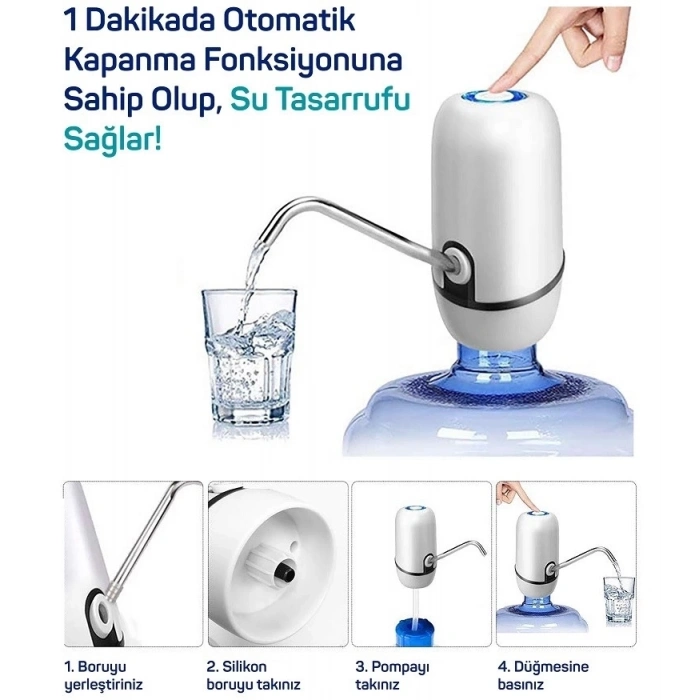 1 Dakikada Otomatik Kapanma Fonksiyonuna Sahip Olup, Su Tasarrufu Sağlar!

1. Boruyu yerleştiriniz

2. Silikon boruyu takınız

3. Pompayı takınız

4. Düğmesine basınız