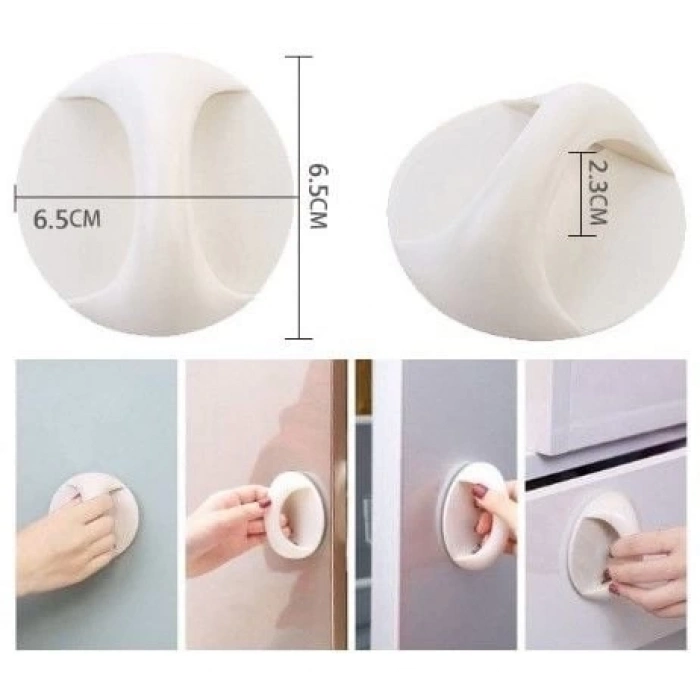 6.5CM
6.5CM
2.3CM