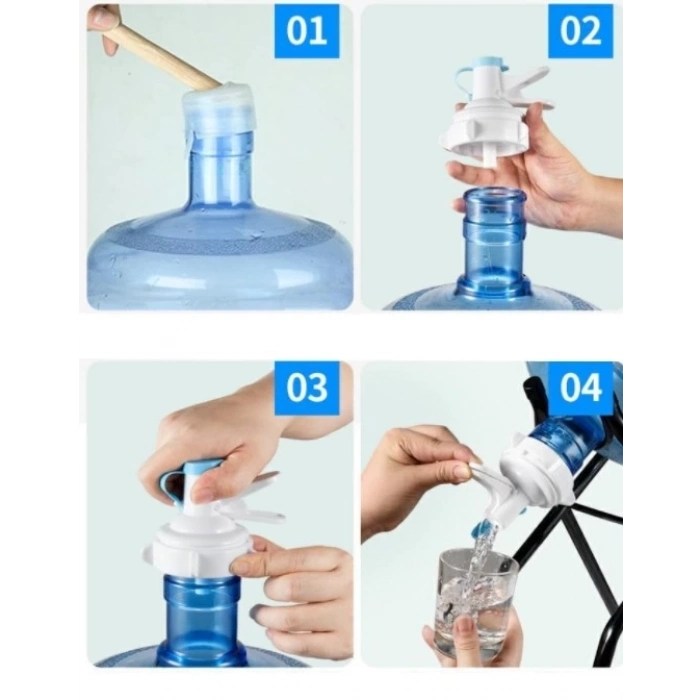 01

02

03

04