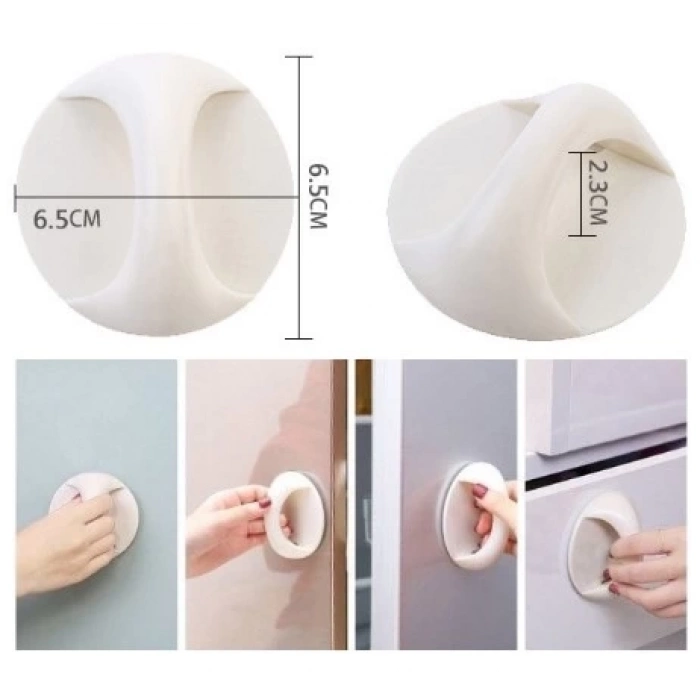 6.5CM
6.5CM
2.3CM