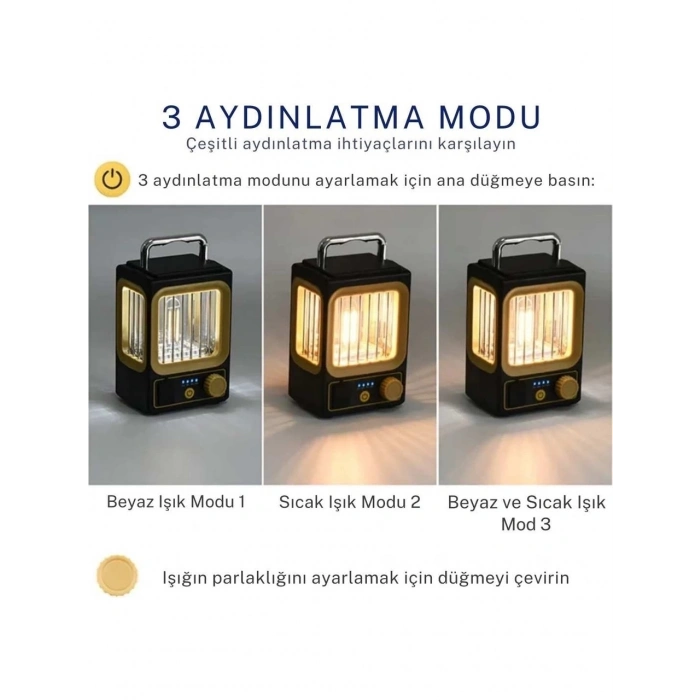 3 AYDINLATMA MODU
Çeşitli aydınlatma ihtiyaçlarını karşılayın

3 aydınlatma modunu ayarlamak için ana düğmeye basın:

Beyaz Işık Modu 1

Sıcak Işık Modu 2

Beyaz ve Sıcak Işık Mod 3

Işığın parlaklığını ayarlamak için düğmeyi çevirin